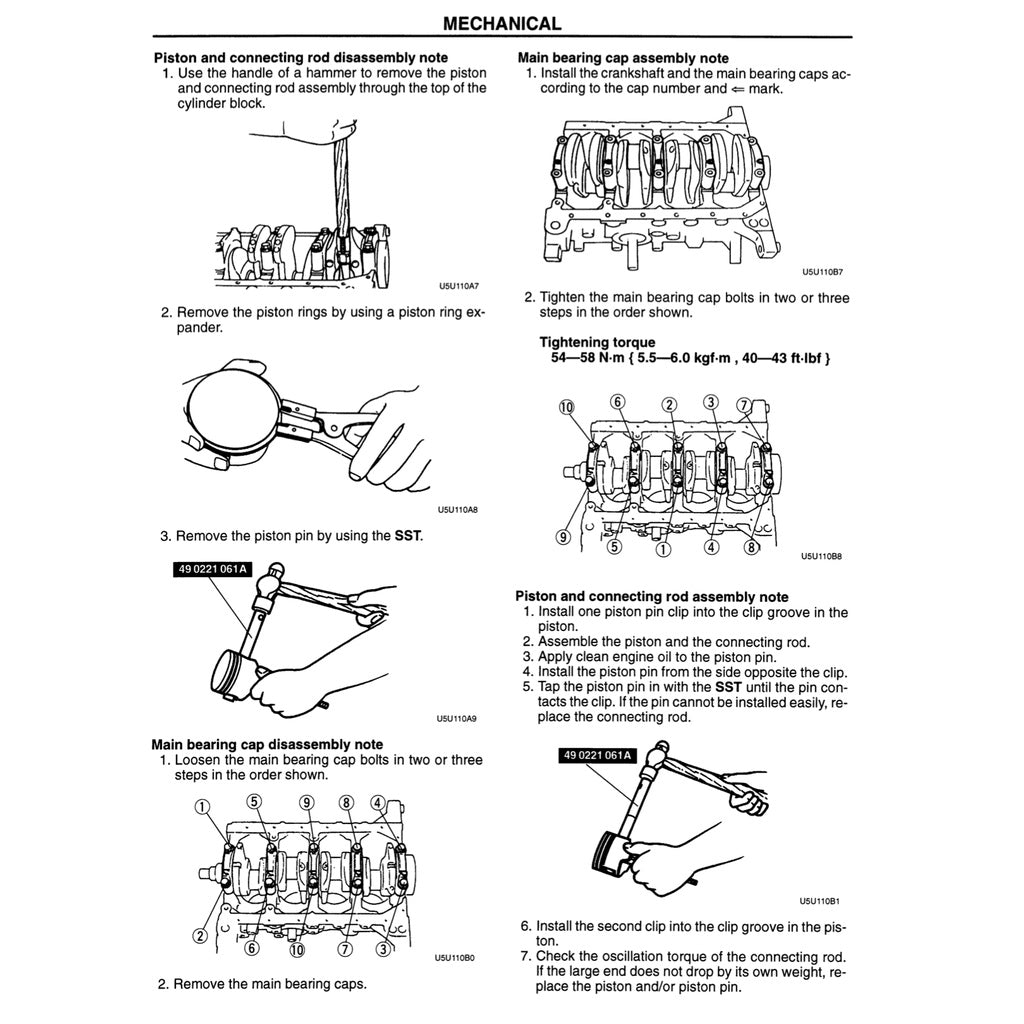 MECHANICAL

Piston and connecting rod disassembly note
1. Use the handle of a hammer to remove the piston and connecting rod assembly through the top of the cylinder block.

U5U110A7

2. Remove the piston rings by using a piston ring expander.

U5U110A8

3. Remove the piston pin by using the SST.

49 0221 061A

U5U110A9

Main bearing cap disassembly note
1. Loosen the main bearing cap bolts in two or three steps in the order shown.

①
⑤
⑨
⑧
④
②
⑥
⑩
⑦
③

U5U110B0

2. Remove the main bearing caps.

Main bearing cap assembly note
1. Install the crankshaft and the main bearing caps according to the cap number and ⇐ mark.

U5U110B7

2. Tighten the main bearing cap bolts in two or three steps in the order shown.

Tightening torque
54—58 N·m { 5.5—6.0 kgf·m , 40—43 ft·lbf }

⑩
⑥
②
③
⑦
⑨
⑤
①
④
⑧

U5U110B8

Piston and connecting rod assembly note
1. Install one piston pin clip into the clip groove in the piston.
2. Assemble the piston and the connecting rod.
3. Apply clean engine oil to the piston pin.
4. Install the piston pin from the side opposite the clip.
5. Tap the piston pin in with the SST until the pin contacts the clip. If the pin cannot be installed easily, replace the connecting rod.

49 0221 061A

U5U110B1

6. Install the second clip into the clip groove in the piston.
7. Check the oscillation torque of the connecting rod. If the large end does not drop by its own weight, replace the piston and/or piston pin.