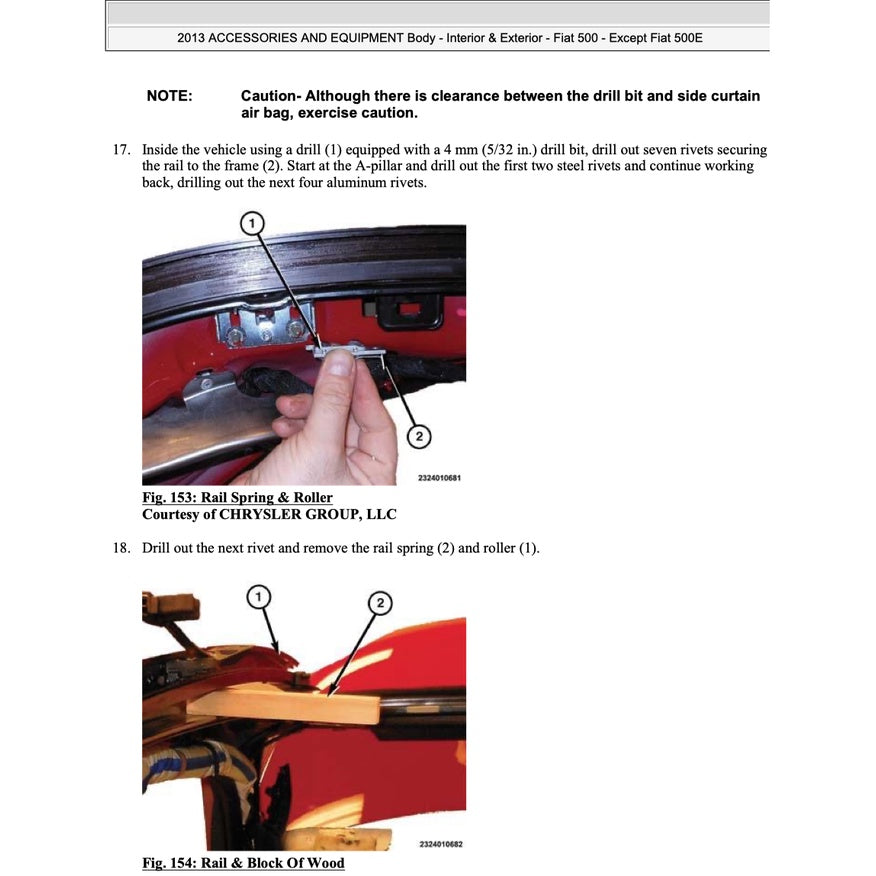 2013 ACCESSORIES AND EQUIPMENT Body - Interior & Exterior - Fiat 500 - Except Fiat 500E

NOTE: Caution- Although there is clearance between the drill bit and side curtain air bag, exercise caution.

17. Inside the vehicle using a drill (1) equipped with a 4 mm (5/32 in.) drill bit, drill out seven rivets securing the rail to the frame (2). Start at the A-pillar and drill out the first two steel rivets and continue working back, drilling out the next four aluminum rivets.

1

2

2324010681

Fig. 153: Rail Spring & Roller
Courtesy of CHRYSLER GROUP, LLC

18. Drill out the next rivet and remove the rail spring (2) and roller (1).

1

2

2324010682

Fig. 154: Rail & Block Of Wood