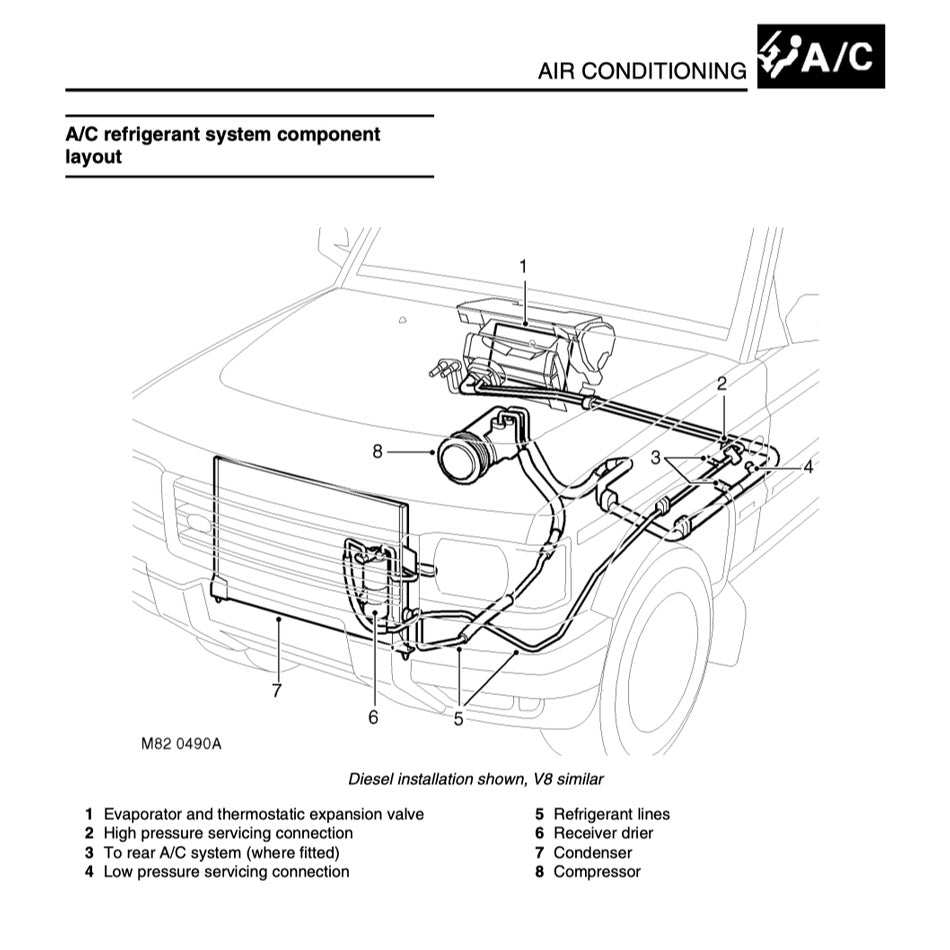 AIR CONDITIONING A/C

A/C refrigerant system component layout

1
2
8
3
4
7
6
5

M82 0490A

Diesel installation shown, V8 similar

1 Evaporator and thermostatic expansion valve
2 High pressure servicing connection
3 To rear A/C system (where fitted)
4 Low pressure servicing connection

5 Refrigerant lines
6 Receiver drier
7 Condenser
8 Compressor