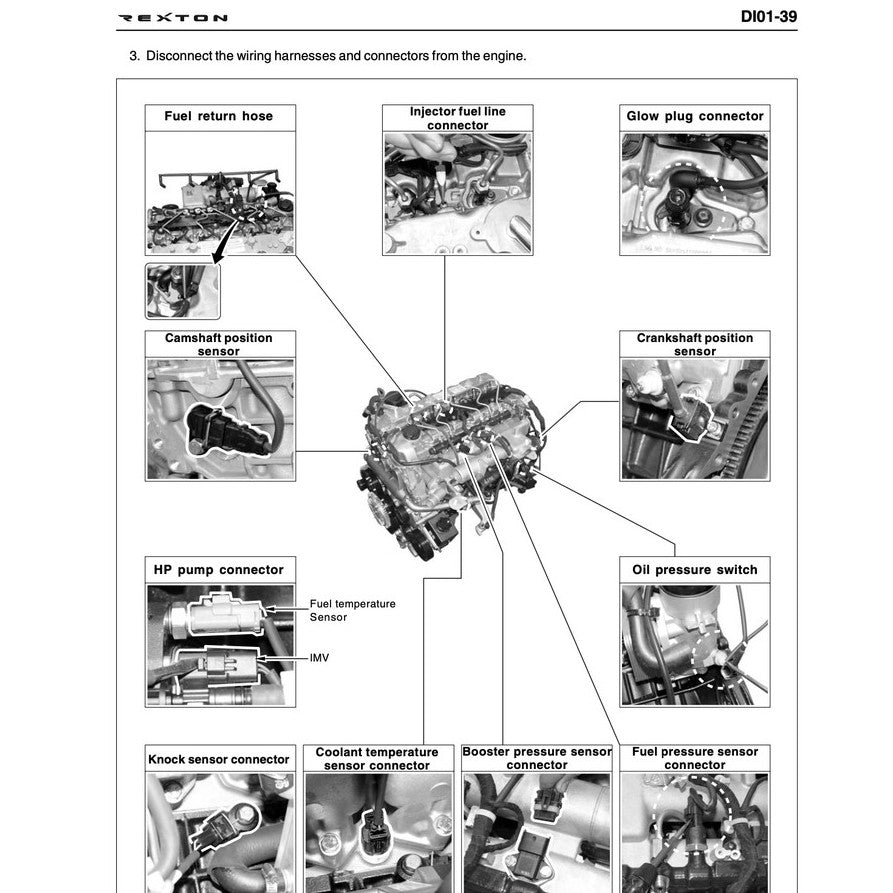 REXTON

DI01-39

3. Disconnect the wiring harnesses and connectors from the engine.

Fuel return hose

Injector fuel line connector

Glow plug connector

Camshaft position sensor

Crankshaft position sensor

HP pump connector

Fuel temperature Sensor

IMV

Oil pressure switch

Knock sensor connector

Coolant temperature sensor connector

Booster pressure sensor connector

Fuel pressure sensor connector