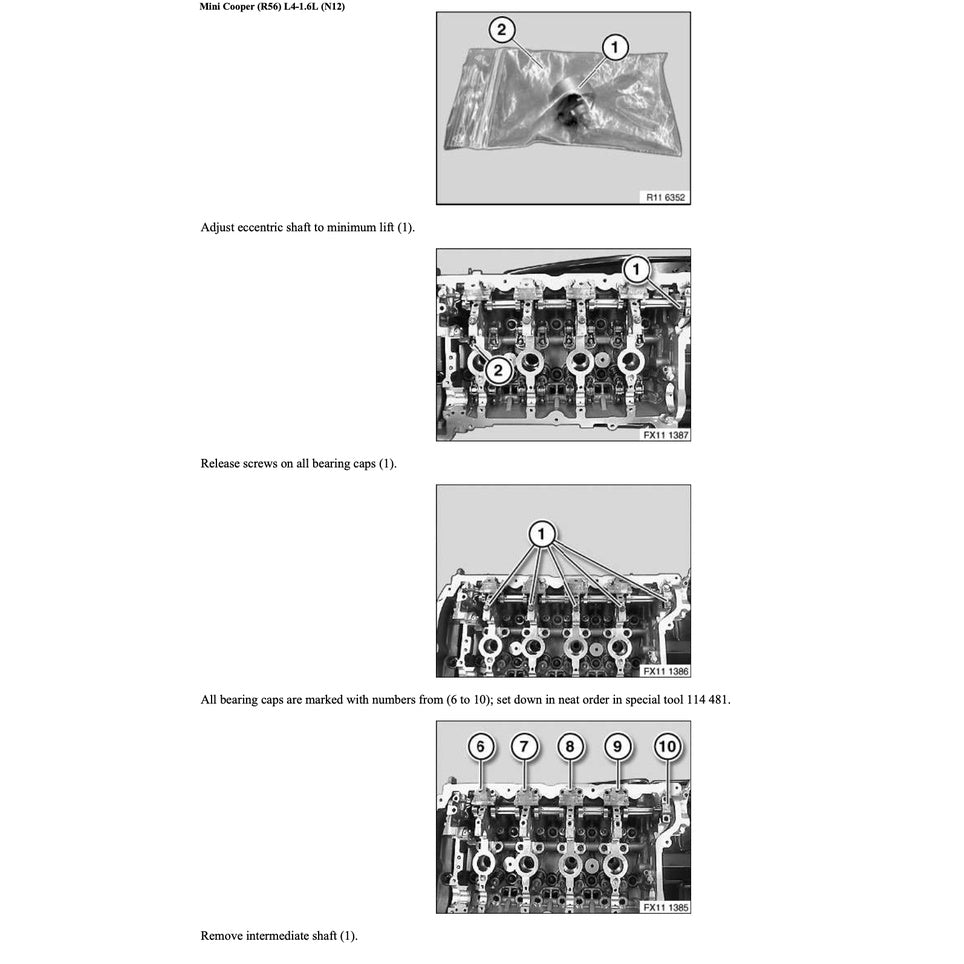 Mini Cooper (R56) L4-1.6L (N12)

2
1
R11 6352

Adjust eccentric shaft to minimum lift (1).

1
2
FX11 1387

Release screws on all bearing caps (1).

1
FX11 1386

All bearing caps are marked with numbers from (6 to 10); set down in neat order in special tool 114 481.

6
7
8
9
10
FX11 1385

Remove intermediate shaft (1).