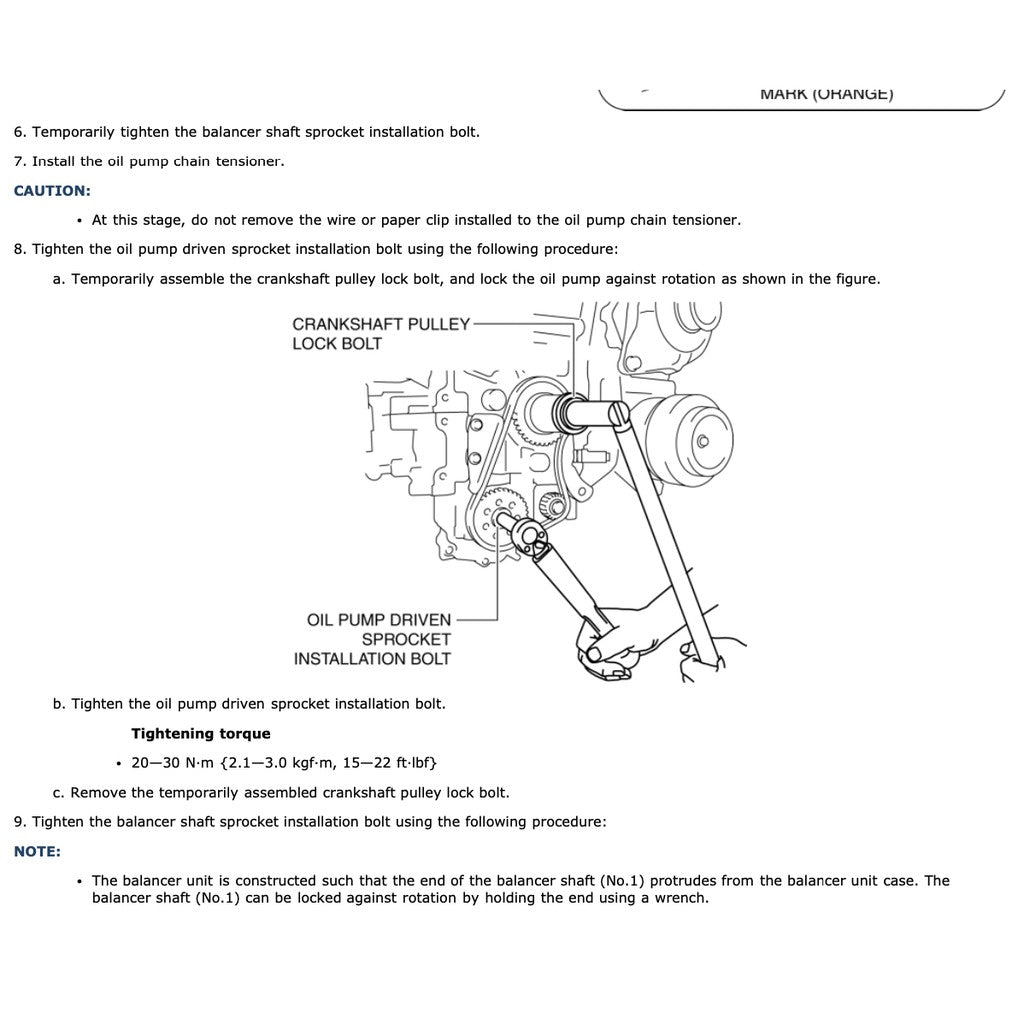 MARK (ORANGE)

6. Temporarily tighten the balancer shaft sprocket installation bolt.

7. Install the oil pump chain tensioner.

CAUTION:

• At this stage, do not remove the wire or paper clip installed to the oil pump chain tensioner.

8. Tighten the oil pump driven sprocket installation bolt using the following procedure:

a. Temporarily assemble the crankshaft pulley lock bolt, and lock the oil pump against rotation as shown in the figure.

CRANKSHAFT PULLEY LOCK BOLT

OIL PUMP DRIVEN SPROCKET INSTALLATION BOLT

b. Tighten the oil pump driven sprocket installation bolt.

Tightening torque

• 20—30 N·m {2.1—3.0 kgf·m, 15—22 ft·lbf}

c. Remove the temporarily assembled crankshaft pulley lock bolt.

9. Tighten the balancer shaft sprocket installation bolt using the following procedure:

NOTE:

• The balancer unit is constructed such that the end of the balancer shaft (No.1) protrudes from the balancer unit case. The balancer shaft (No.1) can be locked against rotation by holding the end using a wrench.