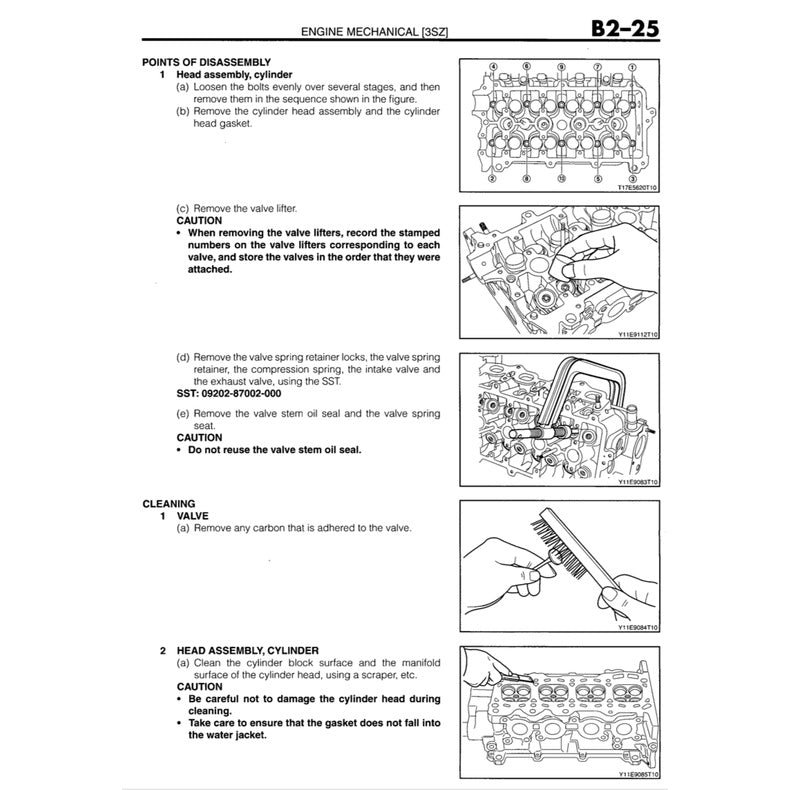 ENGINE MECHANICAL [3SZ] B2–25

POINTS OF DISASSEMBLY
1 Head assembly, cylinder
(a) Loosen the bolts evenly over several stages, and then remove them in the sequence shown in the figure.
(b) Remove the cylinder head assembly and the cylinder head gasket.

④ ⑥ ⑨ ⑦ ①
② ⑧ ⑩ ⑤ ③
T17E5620T10

(c) Remove the valve lifter.
CAUTION
• When removing the valve lifters, record the stamped numbers on the valve lifters corresponding to each valve, and store the valves in the order that they were attached.

Y11E9112T10

(d) Remove the valve spring retainer locks, the valve spring retainer, the compression spring, the intake valve and the exhaust valve, using the SST.
SST: 09202-87002-000
(e) Remove the valve stem oil seal and the valve spring seat.
CAUTION
• Do not reuse the valve stem oil seal.

Y11E9083T10

CLEANING
1 VALVE
(a) Remove any carbon that is adhered to the valve.

Y11E9084T10

2 HEAD ASSEMBLY, CYLINDER
(a) Clean the cylinder block surface and the manifold surface of the cylinder head, using a scraper, etc.
CAUTION
• Be careful not to damage the cylinder head during cleaning.
• Take care to ensure that the gasket does not fall into the water jacket.

Y11E9085T10