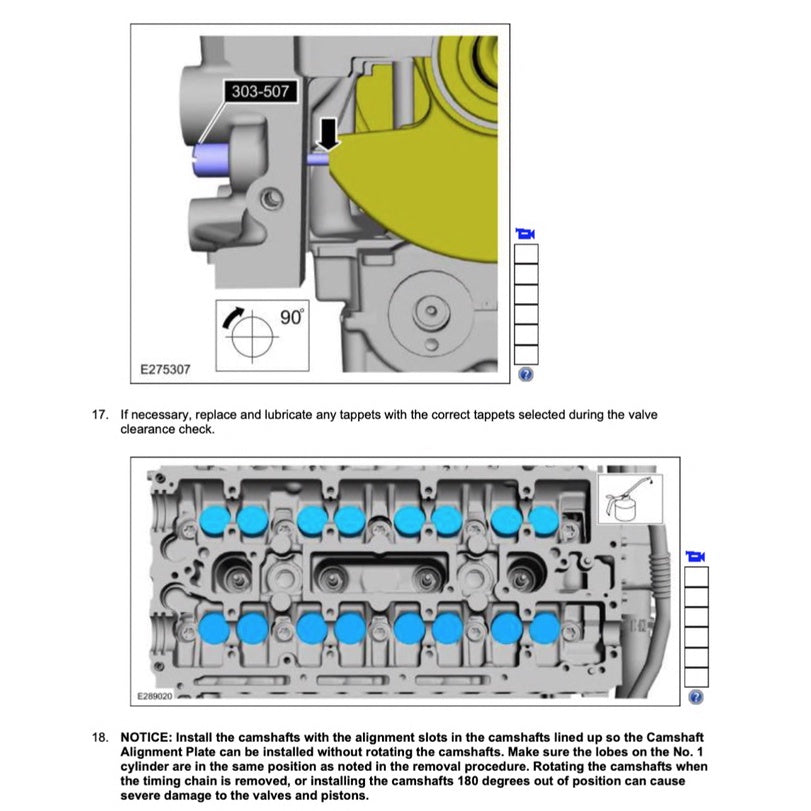 303-507

90°

E275307

17. If necessary, replace and lubricate any tappets with the correct tappets selected during the valve clearance check.

E289020

18. NOTICE: Install the camshafts with the alignment slots in the camshafts lined up so the Camshaft Alignment Plate can be installed without rotating the camshafts. Make sure the lobes on the No. 1 cylinder are in the same position as noted in the removal procedure. Rotating the camshafts when the timing chain is removed, or installing the camshafts 180 degrees out of position can cause severe damage to the valves and pistons.