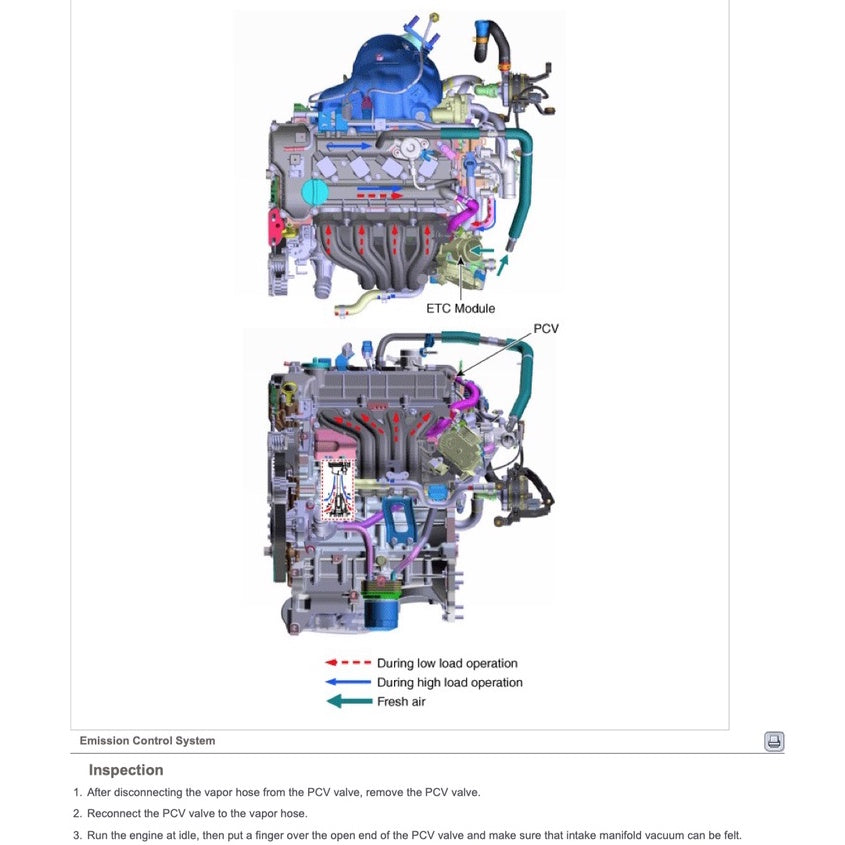 ETC Module

PCV

During low load operation
During high load operation
Fresh air

Emission Control System

Inspection

1. After disconnecting the vapor hose from the PCV valve, remove the PCV valve.

2. Reconnect the PCV valve to the vapor hose.

3. Run the engine at idle, then put a finger over the open end of the PCV valve and make sure that intake manifold vacuum can be felt.