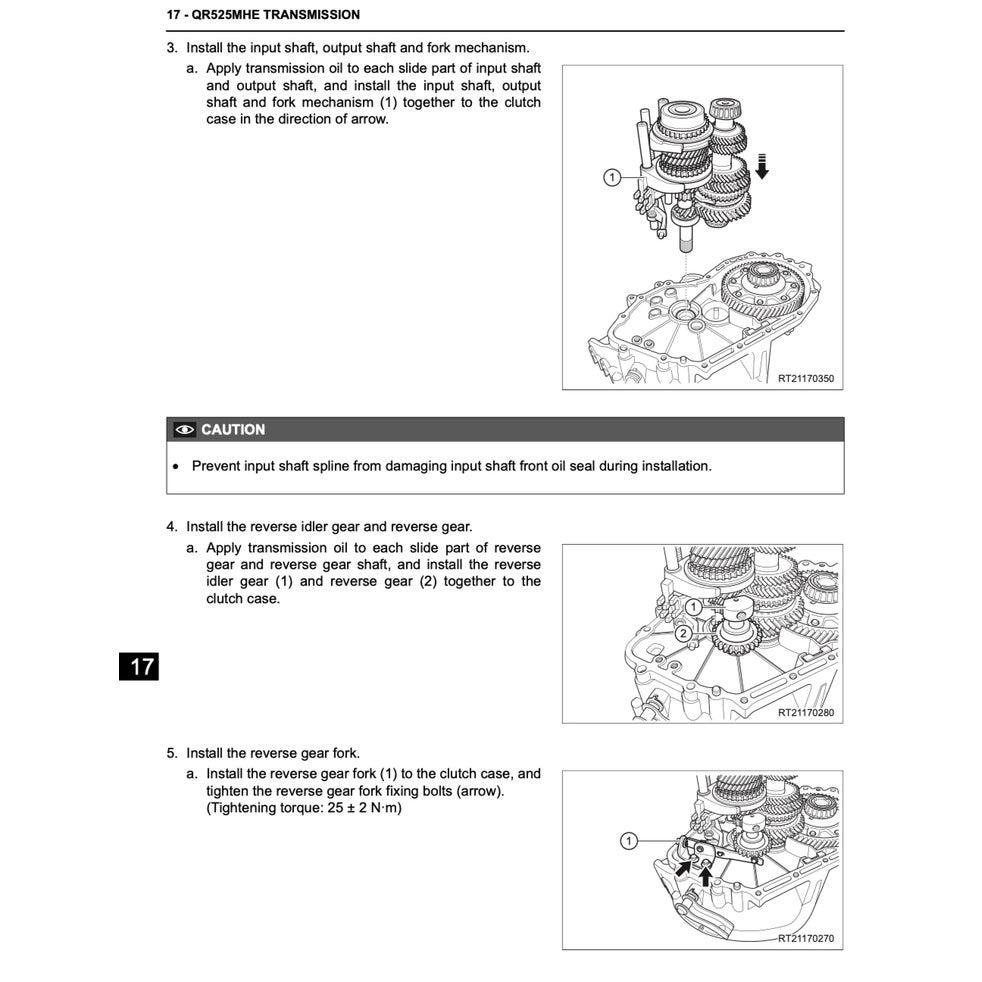 17 - QR525MHE TRANSMISSION

3. Install the input shaft, output shaft and fork mechanism.

a. Apply transmission oil to each slide part of input shaft and output shaft, and install the input shaft, output shaft and fork mechanism (1) together to the clutch case in the direction of arrow.

1

RT21170350

CAUTION

• Prevent input shaft spline from damaging input shaft front oil seal during installation.

4. Install the reverse idler gear and reverse gear.

a. Apply transmission oil to each slide part of reverse gear and reverse gear shaft, and install the reverse idler gear (1) and reverse gear (2) together to the clutch case.

1

2

RT21170280

17

5. Install the reverse gear fork.

a. Install the reverse gear fork (1) to the clutch case, and tighten the reverse gear fork fixing bolts (arrow). (Tightening torque: 25 ± 2 N·m)

1

RT21170270