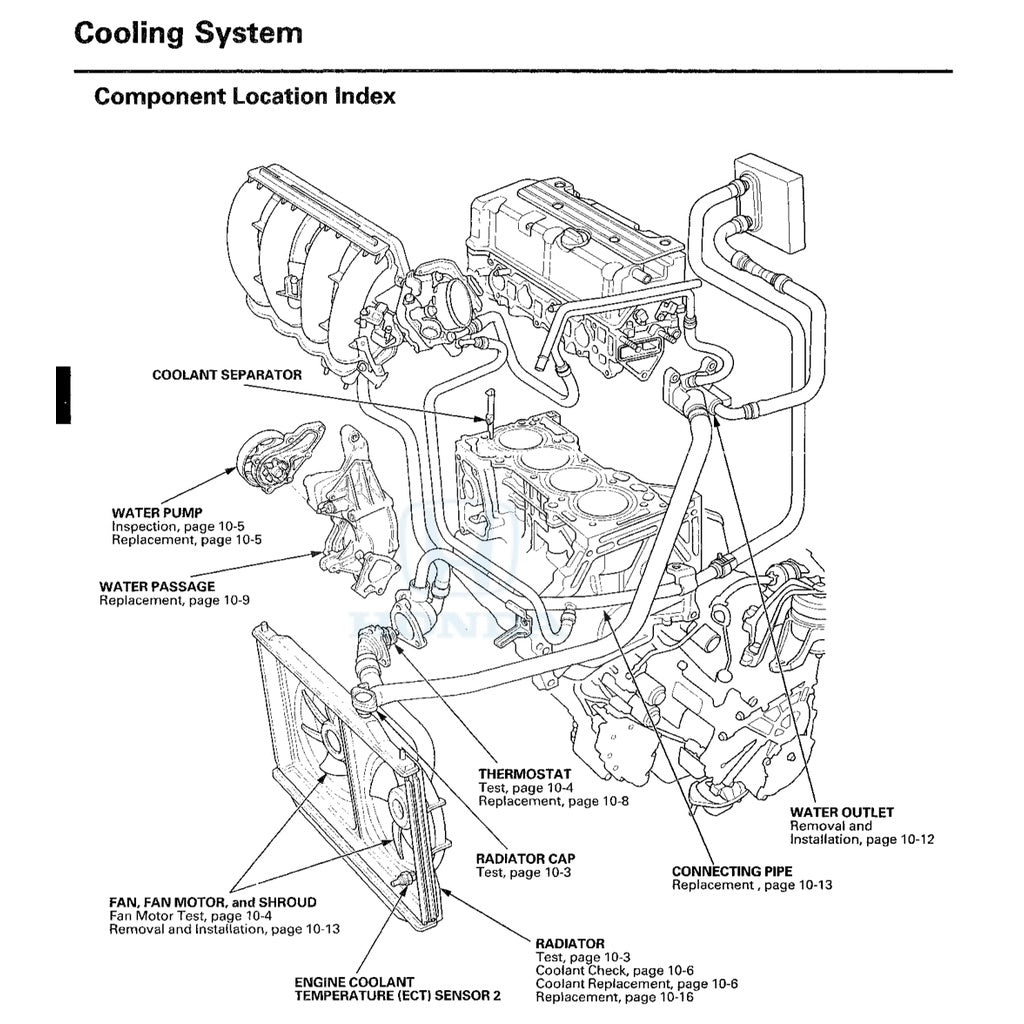 Cooling System

Component Location Index

COOLANT SEPARATOR

WATER PUMP
Inspection, page 10-5
Replacement, page 10-5

WATER PASSAGE
Replacement, page 10-9

THERMOSTAT
Test, page 10-4
Replacement, page 10-8

WATER OUTLET
Removal and Installation, page 10-12

RADIATOR CAP
Test, page 10-3

CONNECTING PIPE
Replacement , page 10-13

FAN, FAN MOTOR, and SHROUD
Fan Motor Test, page 10-4
Removal and Installation, page 10-13

RADIATOR
Test, page 10-3
Coolant Check, page 10-6
Coolant Replacement, page 10-6
Replacement, page 10-16

ENGINE COOLANT TEMPERATURE (ECT) SENSOR 2