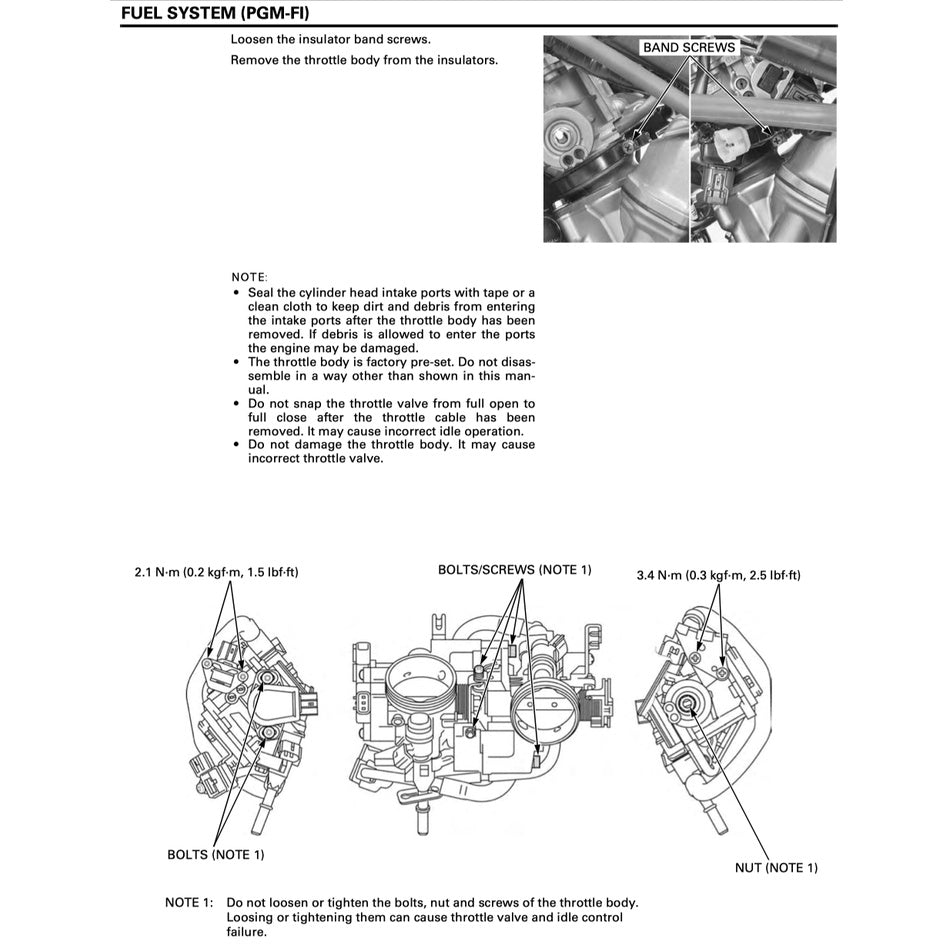 FUEL SYSTEM (PGM-FI)

Loosen the insulator band screws.

Remove the throttle body from the insulators.

BAND SCREWS

NOTE:
• Seal the cylinder head intake ports with tape or a clean cloth to keep dirt and debris from entering the intake ports after the throttle body has been removed. If debris is allowed to enter the ports the engine may be damaged.
• The throttle body is factory pre-set. Do not disassemble in a way other than shown in this manual.
• Do not snap the throttle valve from full open to full close after the throttle cable has been removed. It may cause incorrect idle operation.
• Do not damage the throttle body. It may cause incorrect throttle valve.

2.1 N·m (0.2 kgf·m, 1.5 lbf·ft)

BOLTS/SCREWS (NOTE 1)

3.4 N·m (0.3 kgf·m, 2.5 lbf·ft)

BOLTS (NOTE 1)

NUT (NOTE 1)

NOTE 1: Do not loosen or tighten the bolts, nut and screws of the throttle body. Loosing or tightening them can cause throttle valve and idle control failure.