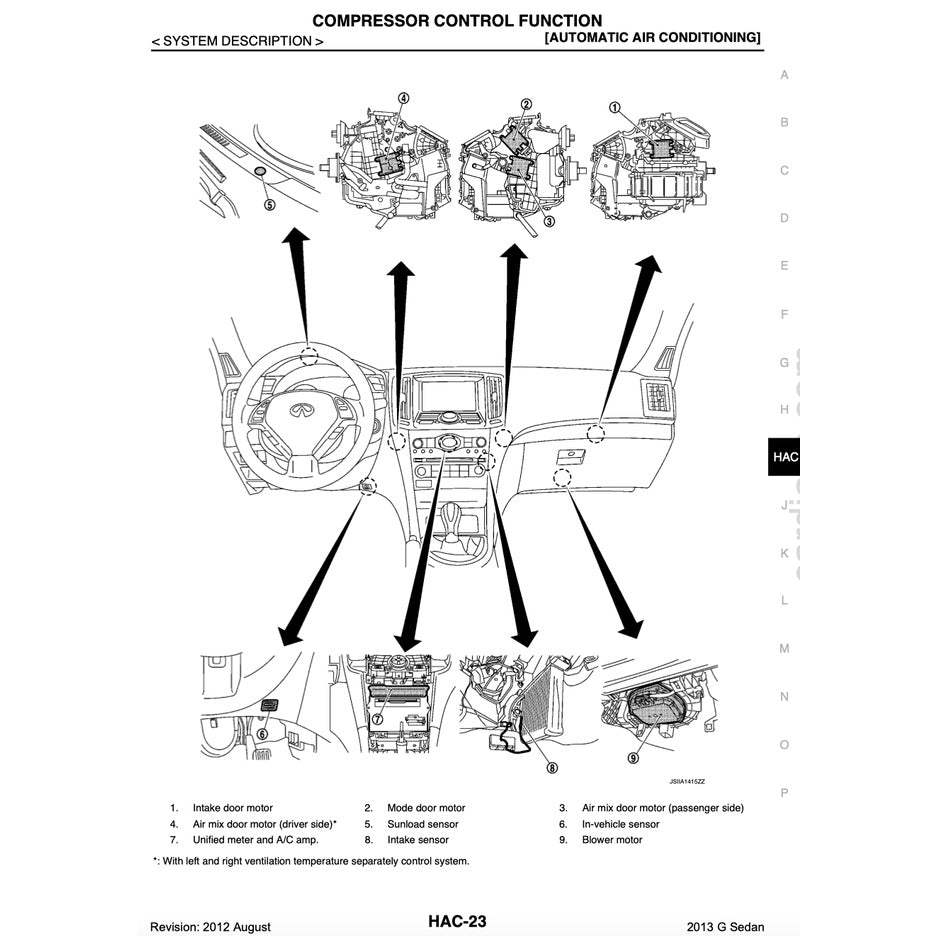 COMPRESSOR CONTROL FUNCTION

< SYSTEM DESCRIPTION >

[AUTOMATIC AIR CONDITIONING]

A
B
C
D
E
F
G
H
HAC
J
K
L
M
N
O
P

4
2
1
5
3
6
7
8
9

JSIIA1415ZZ

| | | | | | |
|---|---|---|---|---|---|
| 1. | Intake door motor | 2. | Mode door motor | 3. | Air mix door motor (passenger side) |
| 4. | Air mix door motor (driver side)* | 5. | Sunload sensor | 6. | In-vehicle sensor |
| 7. | Unified meter and A/C amp. | 8. | Intake sensor | 9. | Blower motor |

*: With left and right ventilation temperature separately control system.

Revision: 2012 August

HAC-23

2013 G Sedan