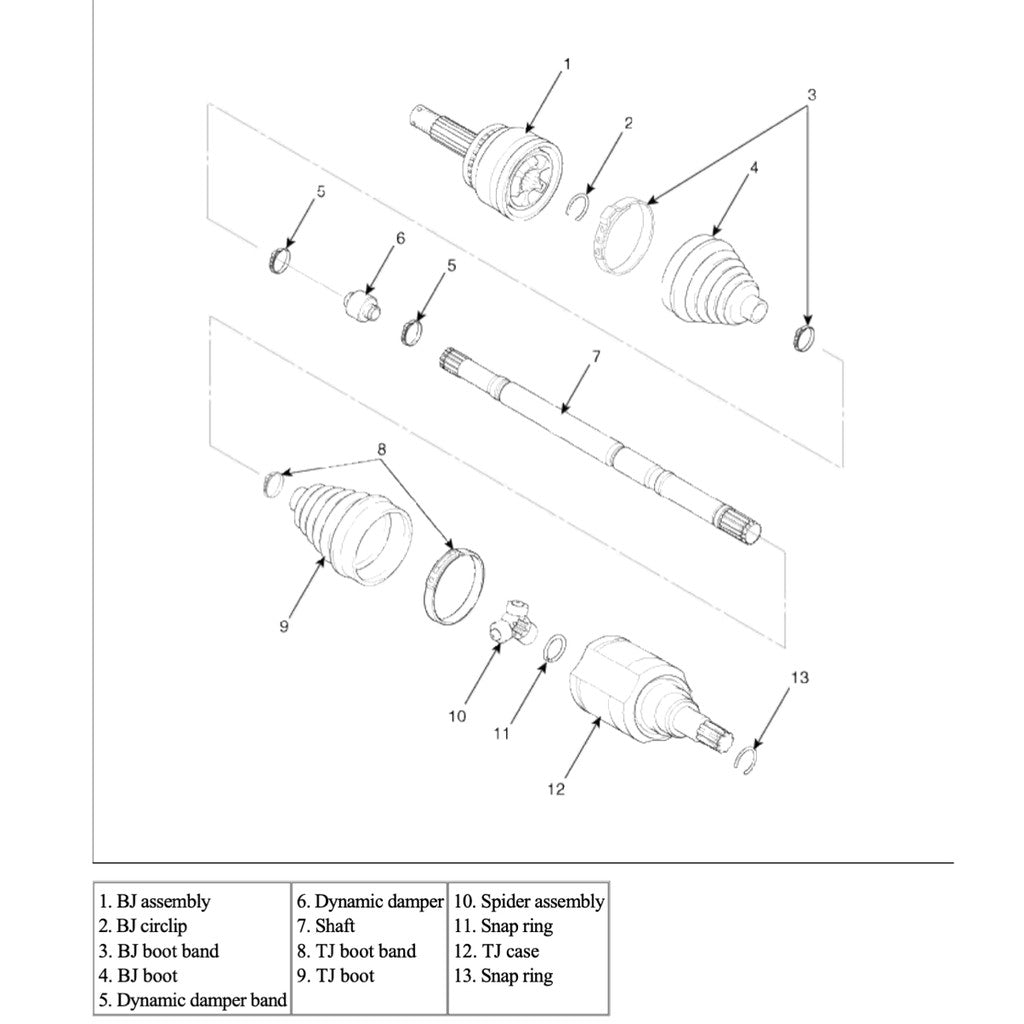 1
2
3
4
5
6
5
7
8
9
10
11
12
13

| 1. BJ assembly<br>2. BJ circlip<br>3. BJ boot band<br>4. BJ boot<br>5. Dynamic damper band | 6. Dynamic damper<br>7. Shaft<br>8. TJ boot band<br>9. TJ boot | 10. Spider assembly<br>11. Snap ring<br>12. TJ case<br>13. Snap ring |
|---|---|---|