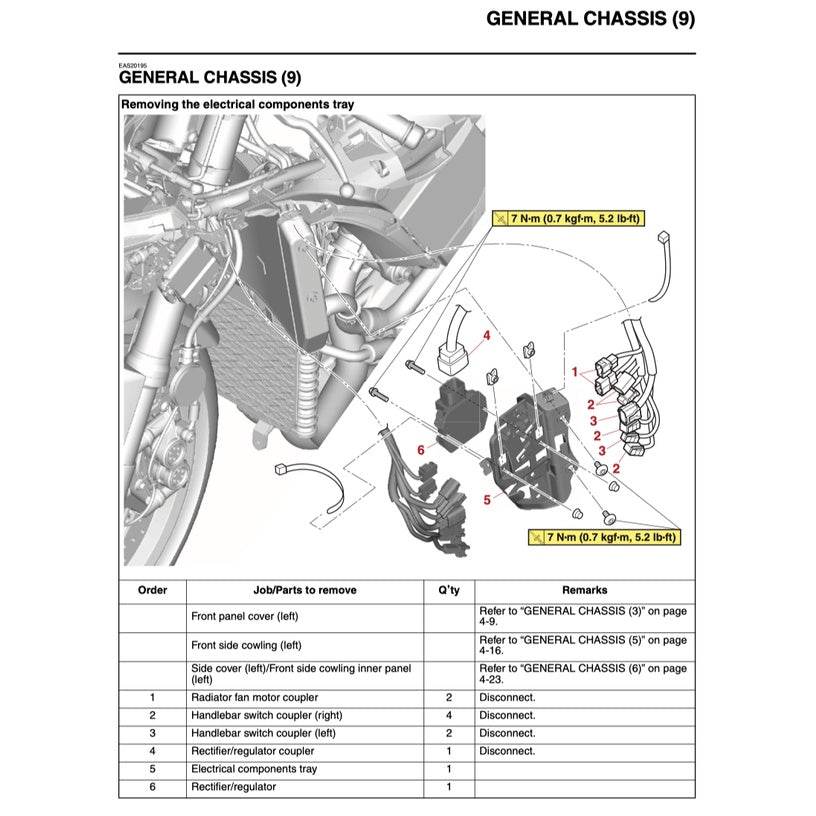 GENERAL CHASSIS (9)

EAS20195
GENERAL CHASSIS (9)

Removing the electrical components tray

7 N·m (0.7 kgf·m, 5.2 lb·ft)

4

1
2
3
2
3
2

6

5

7 N·m (0.7 kgf·m, 5.2 lb·ft)

| Order | Job/Parts to remove | Q'ty | Remarks |
|---|---|---|---|
| | Front panel cover (left) | | Refer to "GENERAL CHASSIS (3)" on page 4-9. |
| | Front side cowling (left) | | Refer to "GENERAL CHASSIS (5)" on page 4-16. |
| | Side cover (left)/Front side cowling inner panel (left) | | Refer to "GENERAL CHASSIS (6)" on page 4-23. |
| 1 | Radiator fan motor coupler | 2 | Disconnect. |
| 2 | Handlebar switch coupler (right) | 4 | Disconnect. |
| 3 | Handlebar switch coupler (left) | 2 | Disconnect. |
| 4 | Rectifier/regulator coupler | 1 | Disconnect. |
| 5 | Electrical components tray | 1 | |
| 6 | Rectifier/regulator | 1 | |