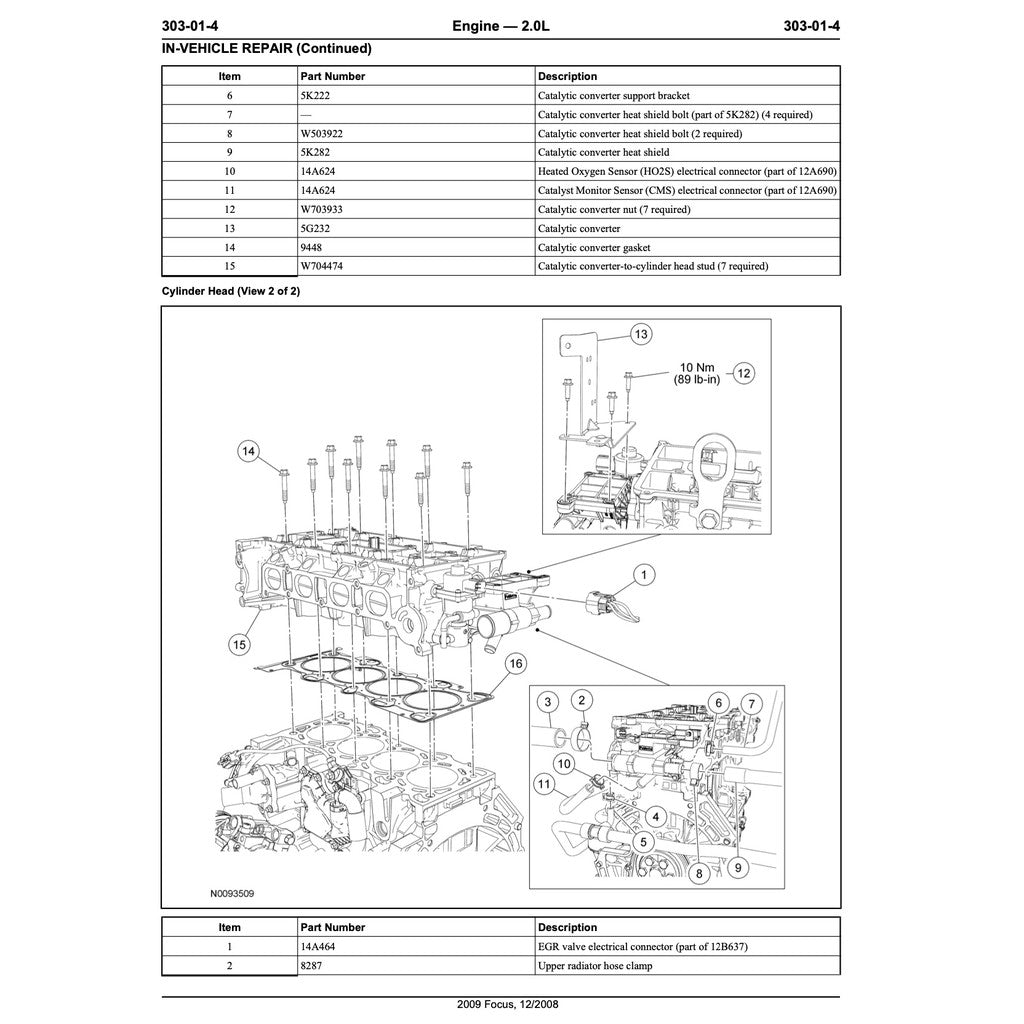 303-01-4 Engine — 2.0L 303-01-4

IN-VEHICLE REPAIR (Continued)

| Item | Part Number | Description |
|---|---|---|
| 6 | 5K222 | Catalytic converter support bracket |
| 7 | — | Catalytic converter heat shield bolt (part of 5K282) (4 required) |
| 8 | W503922 | Catalytic converter heat shield bolt (2 required) |
| 9 | 5K282 | Catalytic converter heat shield |
| 10 | 14A624 | Heated Oxygen Sensor (HO2S) electrical connector (part of 12A690) |
| 11 | 14A624 | Catalyst Monitor Sensor (CMS) electrical connector (part of 12A690) |
| 12 | W703933 | Catalytic converter nut (7 required) |
| 13 | 5G232 | Catalytic converter |
| 14 | 9448 | Catalytic converter gasket |
| 15 | W704474 | Catalytic converter-to-cylinder head stud (7 required) |

Cylinder Head (View 2 of 2)

13
10 Nm
(89 lb-in)
12
14
1
15
16
3
2
6
7
10
11
4
5
8
9
N0093509

| Item | Part Number | Description |
|---|---|---|
| 1 | 14A464 | EGR valve electrical connector (part of 12B637) |
| 2 | 8287 | Upper radiator hose clamp |

2009 Focus, 12/2008