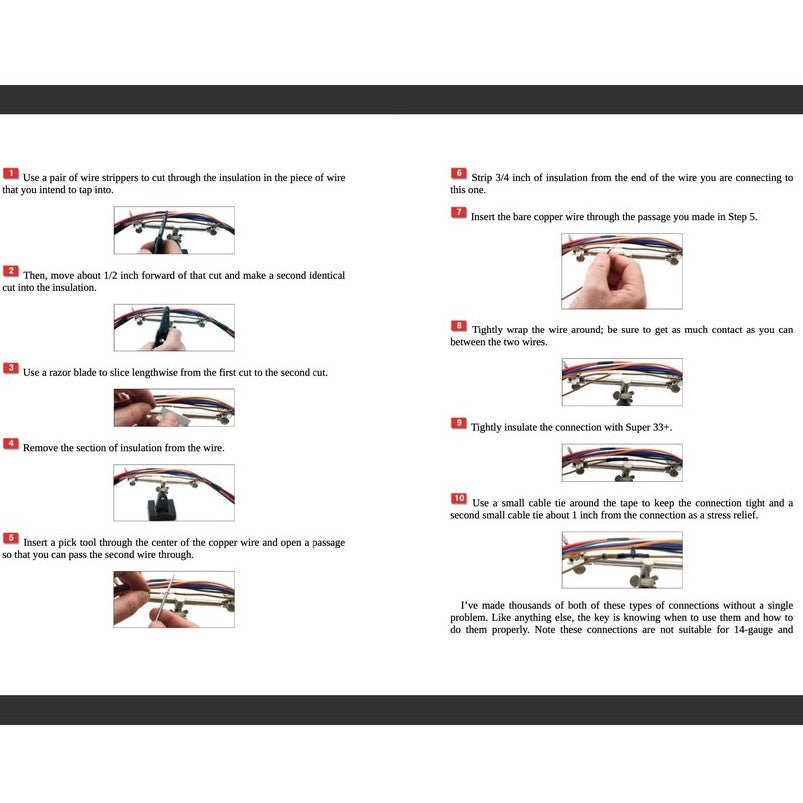 1 Use a pair of wire strippers to cut through the insulation in the piece of wire that you intend to tap into.

2 Then, move about 1/2 inch forward of that cut and make a second identical cut into the insulation.

3 Use a razor blade to slice lengthwise from the first cut to the second cut.

4 Remove the section of insulation from the wire.

5 Insert a pick tool through the center of the copper wire and open a passage so that you can pass the second wire through.

6 Strip 3/4 inch of insulation from the end of the wire you are connecting to this one.

7 Insert the bare copper wire through the passage you made in Step 5.

8 Tightly wrap the wire around; be sure to get as much contact as you can between the two wires.

9 Tightly insulate the connection with Super 33+.

10 Use a small cable tie around the tape to keep the connection tight and a second small cable tie about 1 inch from the connection as a stress relief.

I've made thousands of both of these types of connections without a single problem. Like anything else, the key is knowing when to use them and how to do them properly. Note these connections are not suitable for 14-gauge and