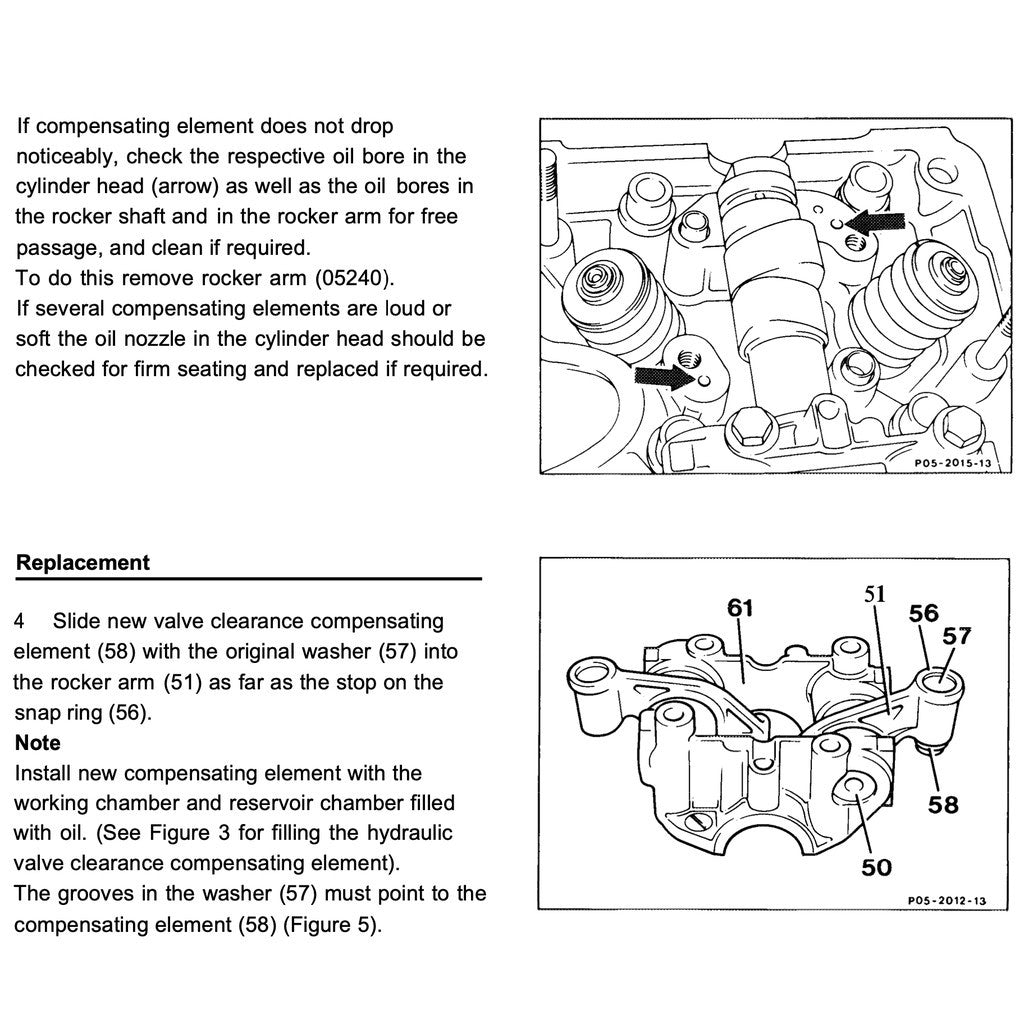 If compensating element does not drop noticeably, check the respective oil bore in the cylinder head (arrow) as well as the oil bores in the rocker shaft and in the rocker arm for free passage, and clean if required.
To do this remove rocker arm (05240).
If several compensating elements are loud or soft the oil nozzle in the cylinder head should be checked for firm seating and replaced if required.

P05-2015-13

Replacement

4 Slide new valve clearance compensating element (58) with the original washer (57) into the rocker arm (51) as far as the stop on the snap ring (56).
Note
Install new compensating element with the working chamber and reservoir chamber filled with oil. (See Figure 3 for filling the hydraulic valve clearance compensating element).
The grooves in the washer (57) must point to the compensating element (58) (Figure 5).

61
51
56
57
58
50
P05-2012-13