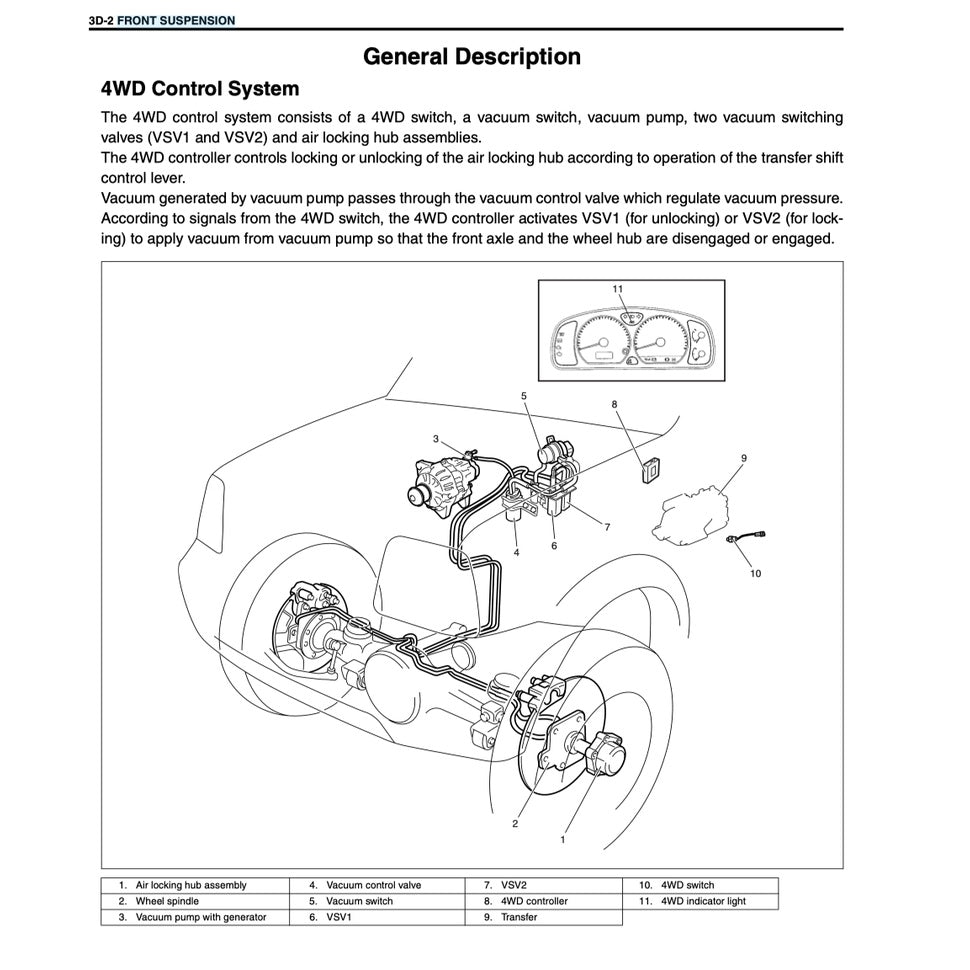 3D-2 FRONT SUSPENSION

General Description

4WD Control System

The 4WD control system consists of a 4WD switch, a vacuum switch, vacuum pump, two vacuum switching valves (VSV1 and VSV2) and air locking hub assemblies.
The 4WD controller controls locking or unlocking of the air locking hub according to operation of the transfer shift control lever.
Vacuum generated by vacuum pump passes through the vacuum control valve which regulate vacuum pressure. According to signals from the 4WD switch, the 4WD controller activates VSV1 (for unlocking) or VSV2 (for locking) to apply vacuum from vacuum pump so that the front axle and the wheel hub are disengaged or engaged.

11
5
8
3
9
7
4
6
10
2
1

| 1. Air locking hub assembly | 4. Vacuum control valve | 7. VSV2 | 10. 4WD switch |
|---|---|---|---|
| 2. Wheel spindle | 5. Vacuum switch | 8. 4WD controller | 11. 4WD indicator light |
| 3. Vacuum pump with generator | 6. VSV1 | 9. Transfer | |