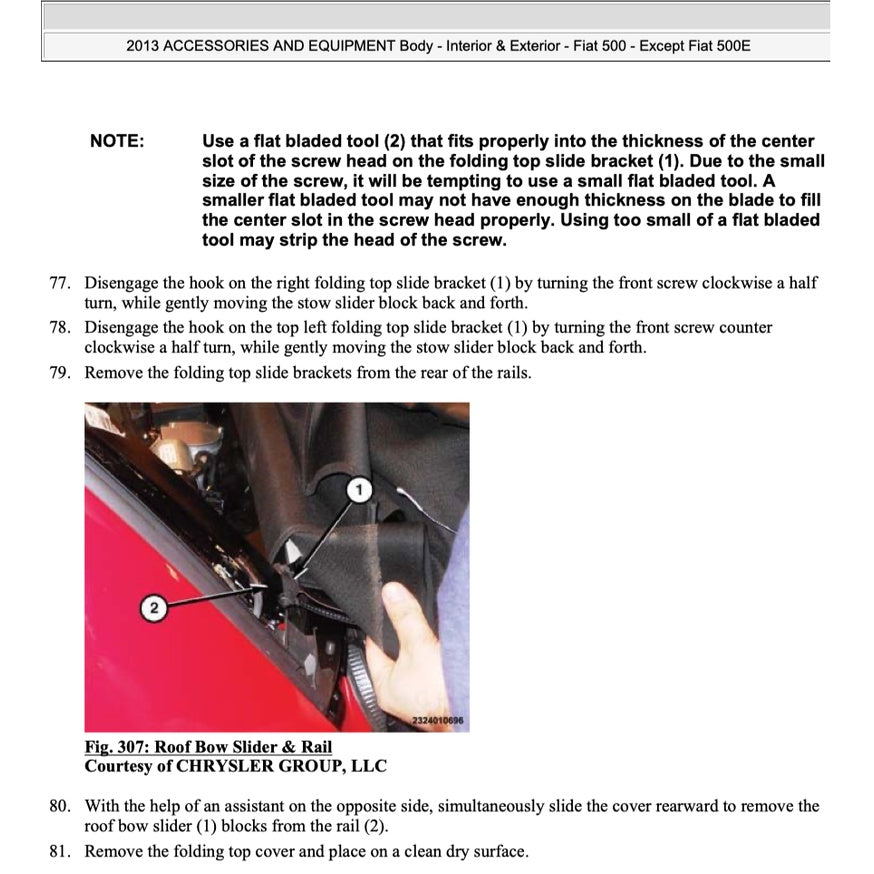 2013 ACCESSORIES AND EQUIPMENT Body - Interior & Exterior - Fiat 500 - Except Fiat 500E

NOTE: Use a flat bladed tool (2) that fits properly into the thickness of the center slot of the screw head on the folding top slide bracket (1). Due to the small size of the screw, it will be tempting to use a small flat bladed tool. A smaller flat bladed tool may not have enough thickness on the blade to fill the center slot in the screw head properly. Using too small of a flat bladed tool may strip the head of the screw.

77. Disengage the hook on the right folding top slide bracket (1) by turning the front screw clockwise a half turn, while gently moving the stow slider block back and forth.
78. Disengage the hook on the top left folding top slide bracket (1) by turning the front screw counter clockwise a half turn, while gently moving the stow slider block back and forth.
79. Remove the folding top slide brackets from the rear of the rails.

1
2
2324010696

Fig. 307: Roof Bow Slider & Rail
Courtesy of CHRYSLER GROUP, LLC

80. With the help of an assistant on the opposite side, simultaneously slide the cover rearward to remove the roof bow slider (1) blocks from the rail (2).
81. Remove the folding top cover and place on a clean dry surface.