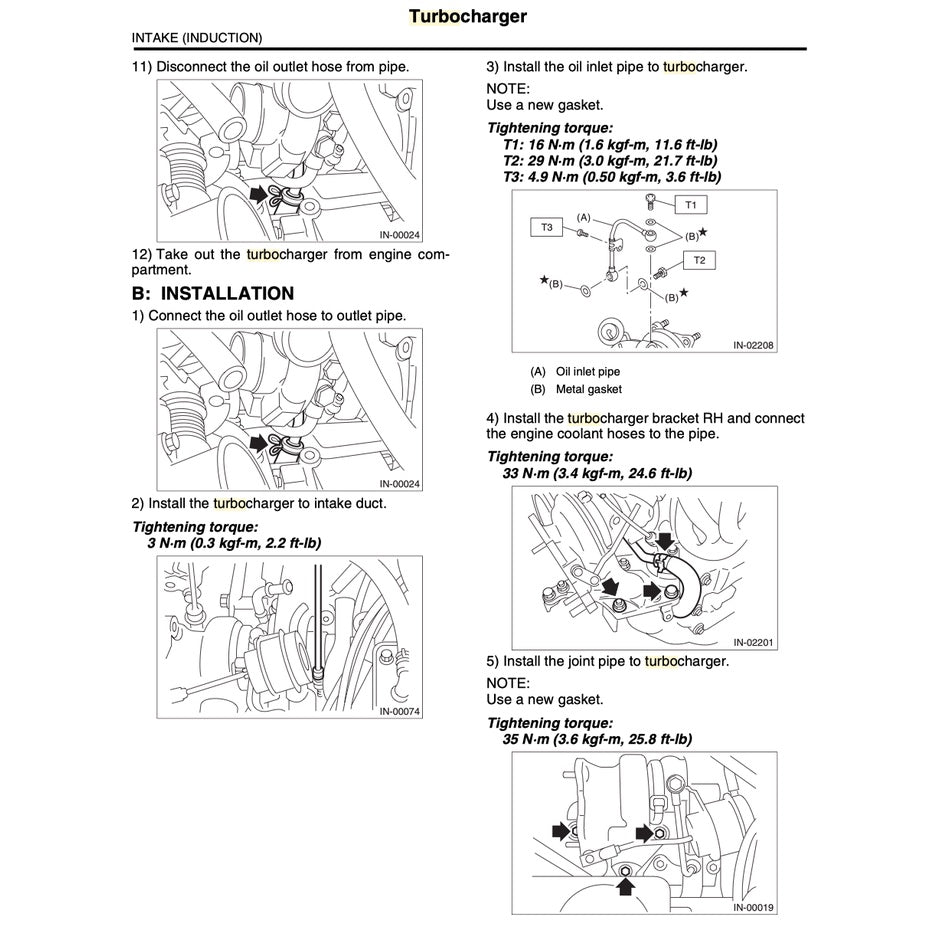 Turbocharger

INTAKE (INDUCTION)

11) Disconnect the oil outlet hose from pipe.

IN-00024

12) Take out the turbocharger from engine compartment.

B: INSTALLATION

1) Connect the oil outlet hose to outlet pipe.

IN-00024

2) Install the turbocharger to intake duct.

Tightening torque:
3 N·m (0.3 kgf-m, 2.2 ft-lb)

IN-00074

3) Install the oil inlet pipe to turbocharger.

NOTE:
Use a new gasket.

Tightening torque:
T1: 16 N·m (1.6 kgf-m, 11.6 ft-lb)
T2: 29 N·m (3.0 kgf-m, 21.7 ft-lb)
T3: 4.9 N·m (0.50 kgf-m, 3.6 ft-lb)

T1
T3
(A)
(B)★
T2
★(B)
(B)★

IN-02208

(A) Oil inlet pipe
(B) Metal gasket

4) Install the turbocharger bracket RH and connect the engine coolant hoses to the pipe.

Tightening torque:
33 N·m (3.4 kgf-m, 24.6 ft-lb)

IN-02201

5) Install the joint pipe to turbocharger.

NOTE:
Use a new gasket.

Tightening torque:
35 N·m (3.6 kgf-m, 25.8 ft-lb)

IN-00019