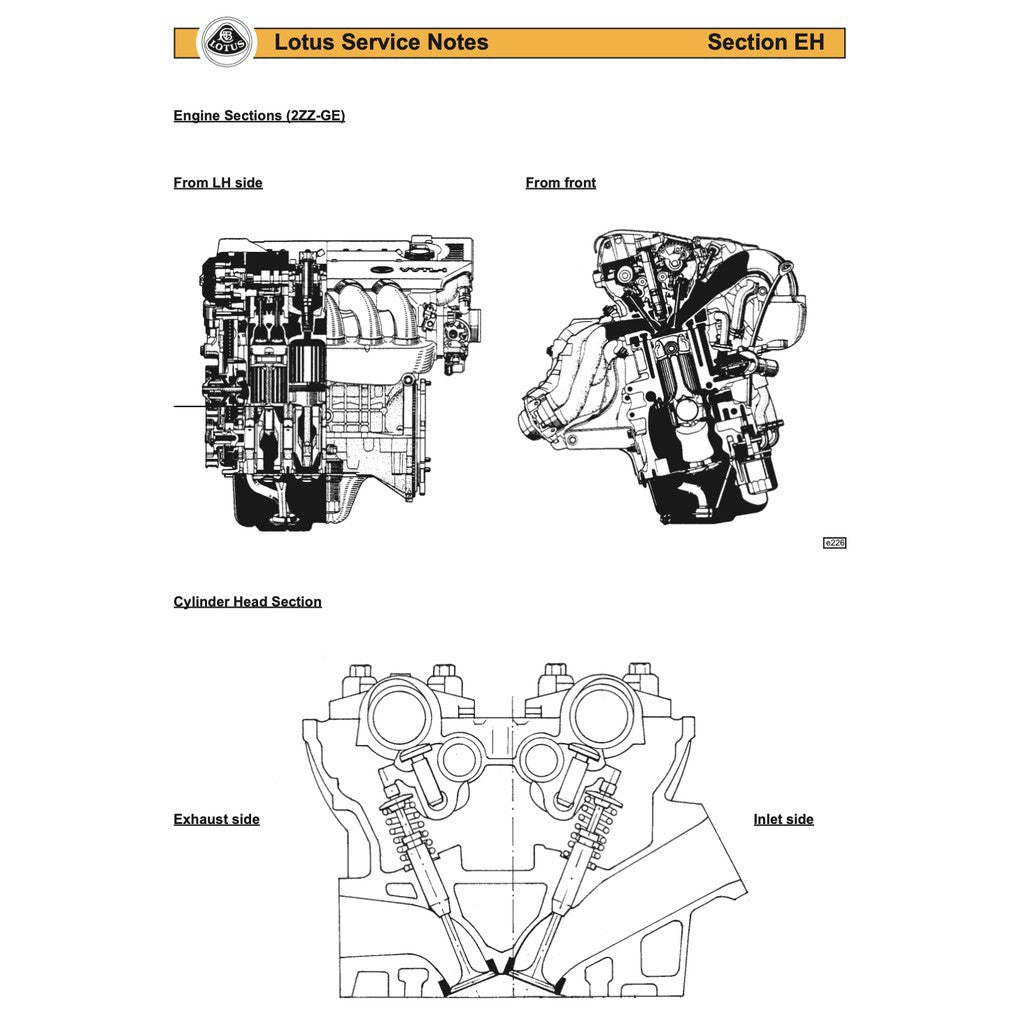 LOTUS

Lotus Service Notes

Section EH

Engine Sections (2ZZ-GE)

From LH side

From front

e226

Cylinder Head Section

Exhaust side

Inlet side