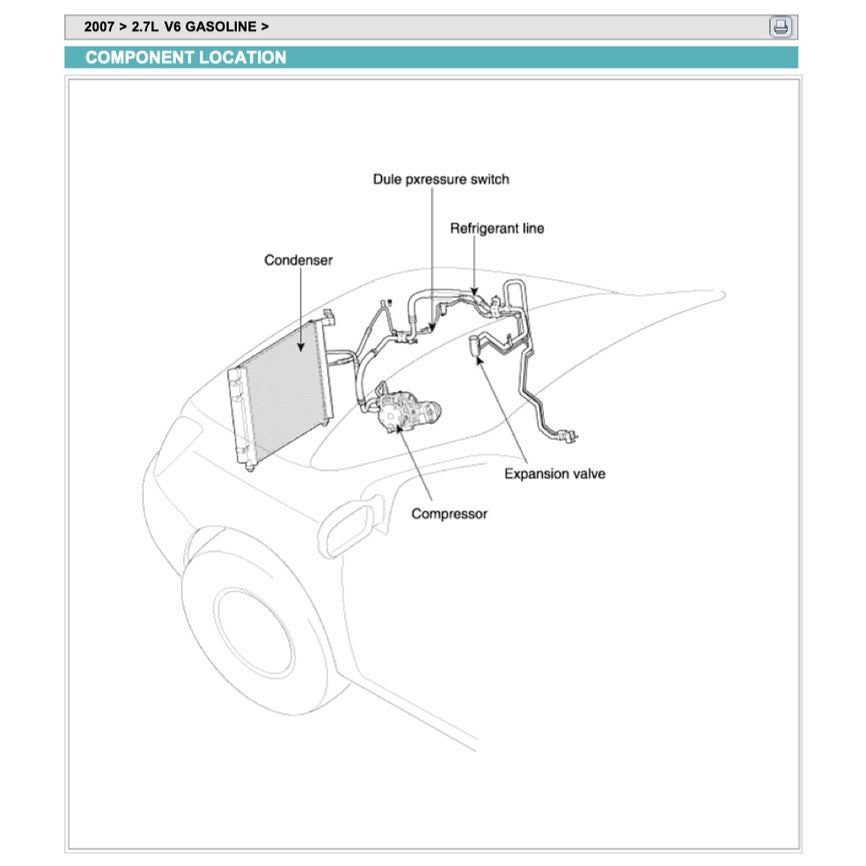 2007 > 2.7L V6 GASOLINE >

COMPONENT LOCATION

Dule pxressure switch

Refrigerant line

Condenser

Expansion valve

Compressor