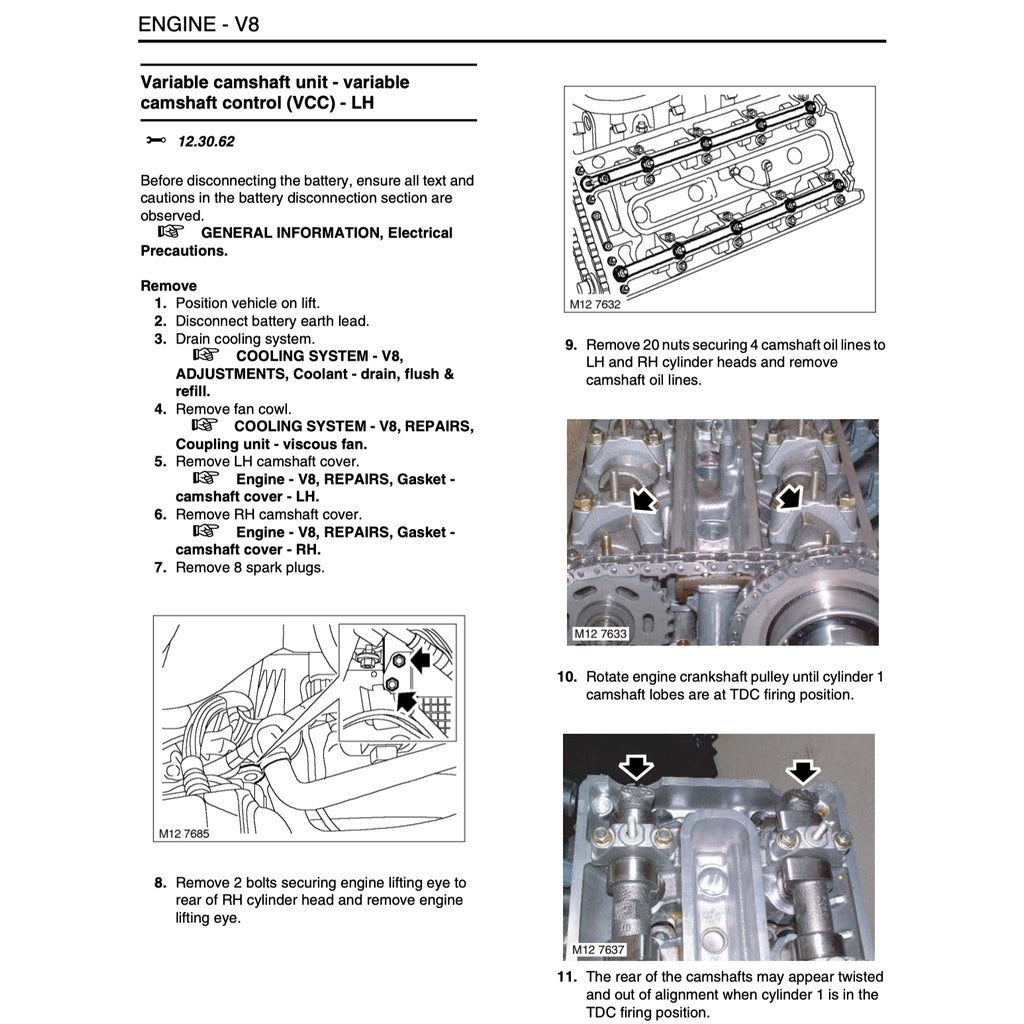 ENGINE - V8

Variable camshaft unit - variable camshaft control (VCC) - LH

12.30.62

Before disconnecting the battery, ensure all text and cautions in the battery disconnection section are observed.
GENERAL INFORMATION, Electrical Precautions.

Remove
1. Position vehicle on lift.
2. Disconnect battery earth lead.
3. Drain cooling system.
COOLING SYSTEM - V8, ADJUSTMENTS, Coolant - drain, flush & refill.
4. Remove fan cowl.
COOLING SYSTEM - V8, REPAIRS, Coupling unit - viscous fan.
5. Remove LH camshaft cover.
Engine - V8, REPAIRS, Gasket - camshaft cover - LH.
6. Remove RH camshaft cover.
Engine - V8, REPAIRS, Gasket - camshaft cover - RH.
7. Remove 8 spark plugs.

M12 7685

8. Remove 2 bolts securing engine lifting eye to rear of RH cylinder head and remove engine lifting eye.

M12 7632

9. Remove 20 nuts securing 4 camshaft oil lines to LH and RH cylinder heads and remove camshaft oil lines.

M12 7633

10. Rotate engine crankshaft pulley until cylinder 1 camshaft lobes are at TDC firing position.

M12 7637

11. The rear of the camshafts may appear twisted and out of alignment when cylinder 1 is in the TDC firing position.