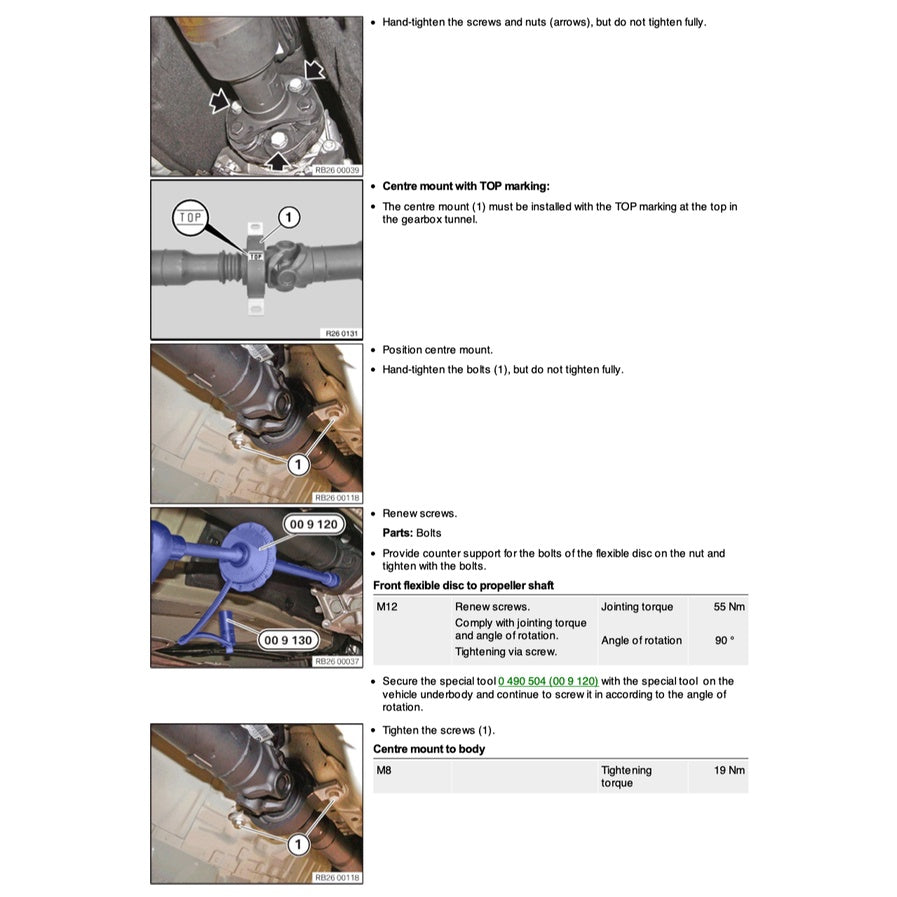 RB26 00039

• Hand-tighten the screws and nuts (arrows), but do not tighten fully.

TOP
1
TOP
R26 0131

• **Centre mount with TOP marking:**
• The centre mount (1) must be installed with the TOP marking at the top in the gearbox tunnel.

1
RB26 00118

• Position centre mount.
• Hand-tighten the bolts (1), but do not tighten fully.

00 9 120
00 9 130
RB26 00037

• Renew screws.
**Parts:** Bolts
• Provide counter support for the bolts of the flexible disc on the nut and tighten with the bolts.

**Front flexible disc to propeller shaft**

| M12 | Renew screws. Comply with jointing torque and angle of rotation. Tightening via screw. | Jointing torque | 55 Nm |
|---|---|---|---|
| | | Angle of rotation | 90 ° |

• Secure the special tool 0 490 504 (00 9 120) with the special tool on the vehicle underbody and continue to screw it in according to the angle of rotation.

1
RB26 00118

• Tighten the screws (1).

**Centre mount to body**

| M8 | | Tightening torque | 19 Nm |
|---|---|---|---|