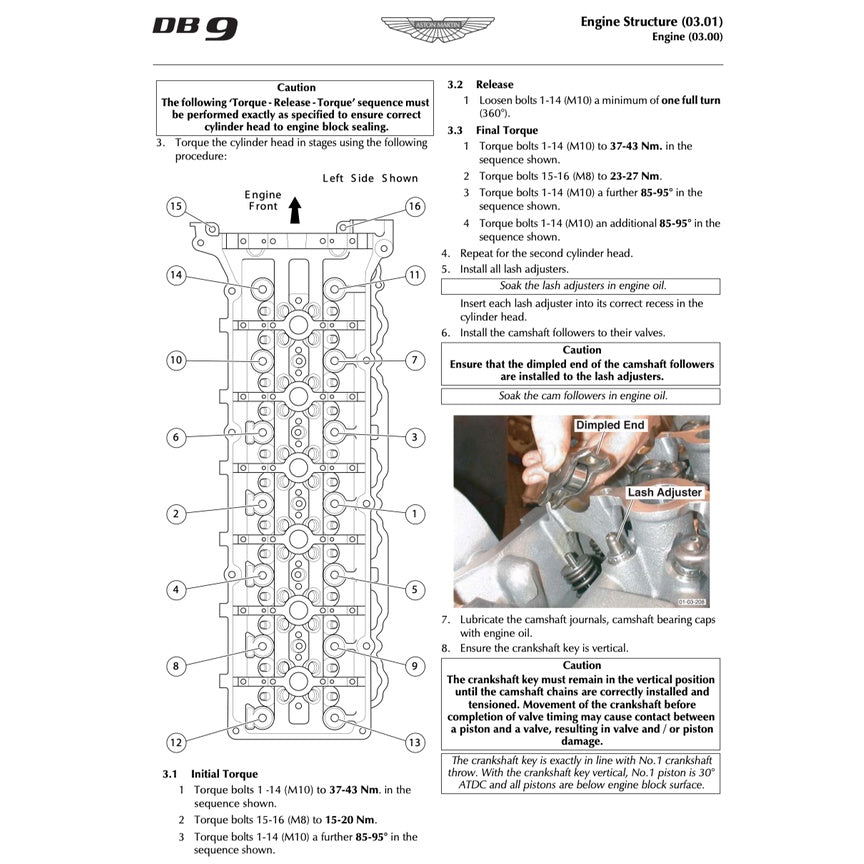 DB9

ASTON MARTIN

Engine Structure (03.01)
Engine (03.00)

Caution
The following 'Torque - Release - Torque' sequence must be performed exactly as specified to ensure correct cylinder head to engine block sealing.

3. Torque the cylinder head in stages using the following procedure:

Left Side Shown

Engine Front

15
16
14
11
10
7
6
3
2
1
4
5
8
9
12
13

3.1 Initial Torque
1 Torque bolts 1 -14 (M10) to 37-43 Nm. in the sequence shown.
2 Torque bolts 15-16 (M8) to 15-20 Nm.
3 Torque bolts 1-14 (M10) a further 85-95° in the sequence shown.

3.2 Release
1 Loosen bolts 1-14 (M10) a minimum of one full turn (360°).

3.3 Final Torque
1 Torque bolts 1-14 (M10) to 37-43 Nm. in the sequence shown.
2 Torque bolts 15-16 (M8) to 23-27 Nm.
3 Torque bolts 1-14 (M10) a further 85-95° in the sequence shown.
4 Torque bolts 1-14 (M10) an additional 85-95° in the sequence shown.

4. Repeat for the second cylinder head.
5. Install all lash adjusters.

Soak the lash adjusters in engine oil.

Insert each lash adjuster into its correct recess in the cylinder head.

6. Install the camshaft followers to their valves.

Caution
Ensure that the dimpled end of the camshaft followers are installed to the lash adjusters.

Soak the cam followers in engine oil.

Dimpled End
Lash Adjuster
01-03-208

7. Lubricate the camshaft journals, camshaft bearing caps with engine oil.
8. Ensure the crankshaft key is vertical.

Caution
The crankshaft key must remain in the vertical position until the camshaft chains are correctly installed and tensioned. Movement of the crankshaft before completion of valve timing may cause contact between a piston and a valve, resulting in valve and / or piston damage.

The crankshaft key is exactly in line with No.1 crankshaft throw. With the crankshaft key vertical, No.1 piston is 30° ATDC and all pistons are below engine block surface.