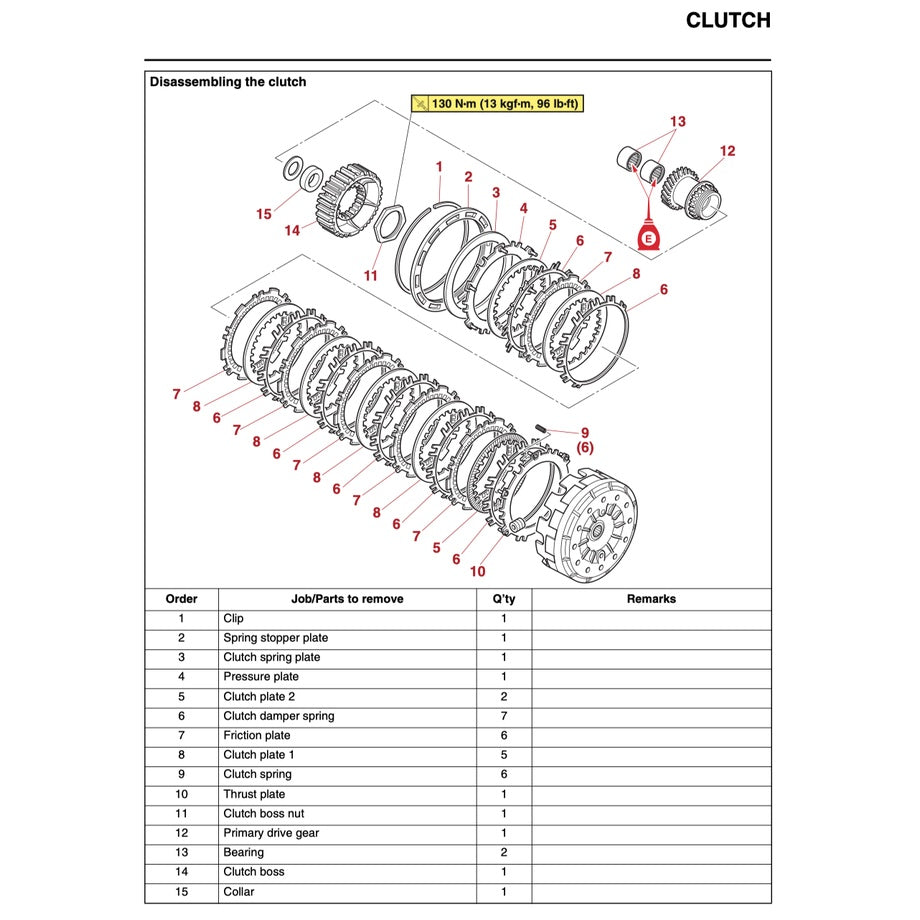 CLUTCH

Disassembling the clutch

130 N·m (13 kgf·m, 96 lb·ft)

13
12
1
2
3
4
5
6
7
8
6
15
14
11
E
7
8
6
7
8
6
7
8
6
7
8
6
7
5
6
10
9
(6)

| Order | Job/Parts to remove | Q'ty | Remarks |
|---|---|---|---|
| 1 | Clip | 1 | |
| 2 | Spring stopper plate | 1 | |
| 3 | Clutch spring plate | 1 | |
| 4 | Pressure plate | 1 | |
| 5 | Clutch plate 2 | 2 | |
| 6 | Clutch damper spring | 7 | |
| 7 | Friction plate | 6 | |
| 8 | Clutch plate 1 | 5 | |
| 9 | Clutch spring | 6 | |
| 10 | Thrust plate | 1 | |
| 11 | Clutch boss nut | 1 | |
| 12 | Primary drive gear | 1 | |
| 13 | Bearing | 2 | |
| 14 | Clutch boss | 1 | |
| 15 | Collar | 1 | |