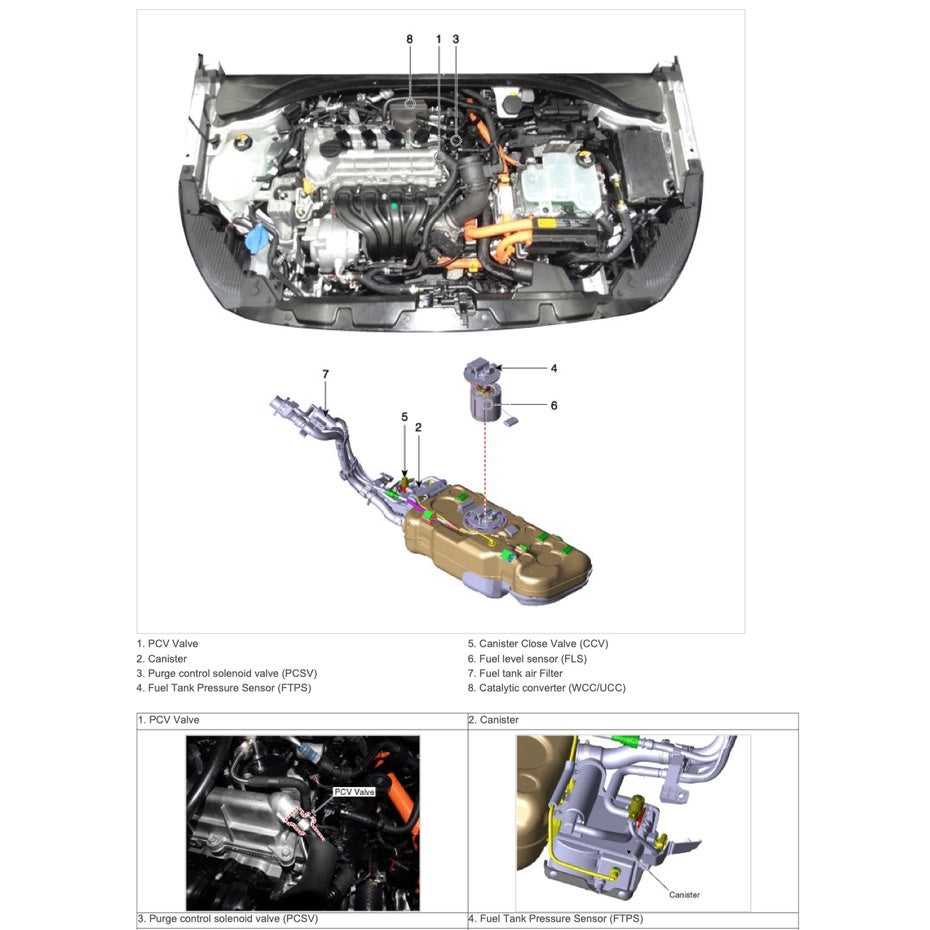 8 1 3

7

4

6

5 2

1. PCV Valve
2. Canister
3. Purge control solenoid valve (PCSV)
4. Fuel Tank Pressure Sensor (FTPS)

5. Canister Close Valve (CCV)
6. Fuel level sensor (FLS)
7. Fuel tank air Filter
8. Catalytic converter (WCC/UCC)

| 1. PCV Valve | 2. Canister |
|---|---|
| PCV Valve | Canister |
| 3. Purge control solenoid valve (PCSV) | 4. Fuel Tank Pressure Sensor (FTPS) |