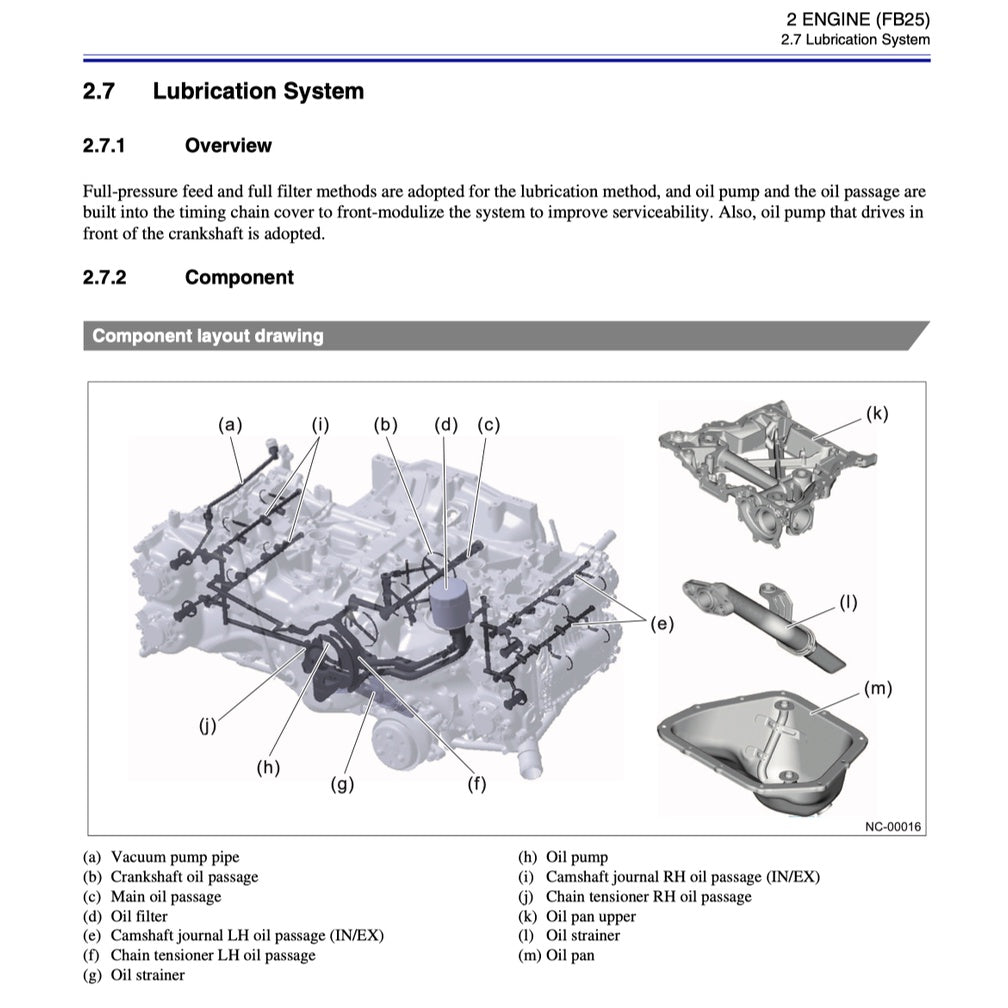 2 ENGINE (FB25)
2.7 Lubrication System

2.7 Lubrication System

2.7.1 Overview

Full-pressure feed and full filter methods are adopted for the lubrication method, and oil pump and the oil passage are built into the timing chain cover to front-modulize the system to improve serviceability. Also, oil pump that drives in front of the crankshaft is adopted.

2.7.2 Component

Component layout drawing

(a) (i) (b) (d) (c) (k) (l) (e) (m) (j) (h) (g) (f)

NC-00016

(a) Vacuum pump pipe
(b) Crankshaft oil passage
(c) Main oil passage
(d) Oil filter
(e) Camshaft journal LH oil passage (IN/EX)
(f) Chain tensioner LH oil passage
(g) Oil strainer

(h) Oil pump
(i) Camshaft journal RH oil passage (IN/EX)
(j) Chain tensioner RH oil passage
(k) Oil pan upper
(l) Oil strainer
(m) Oil pan