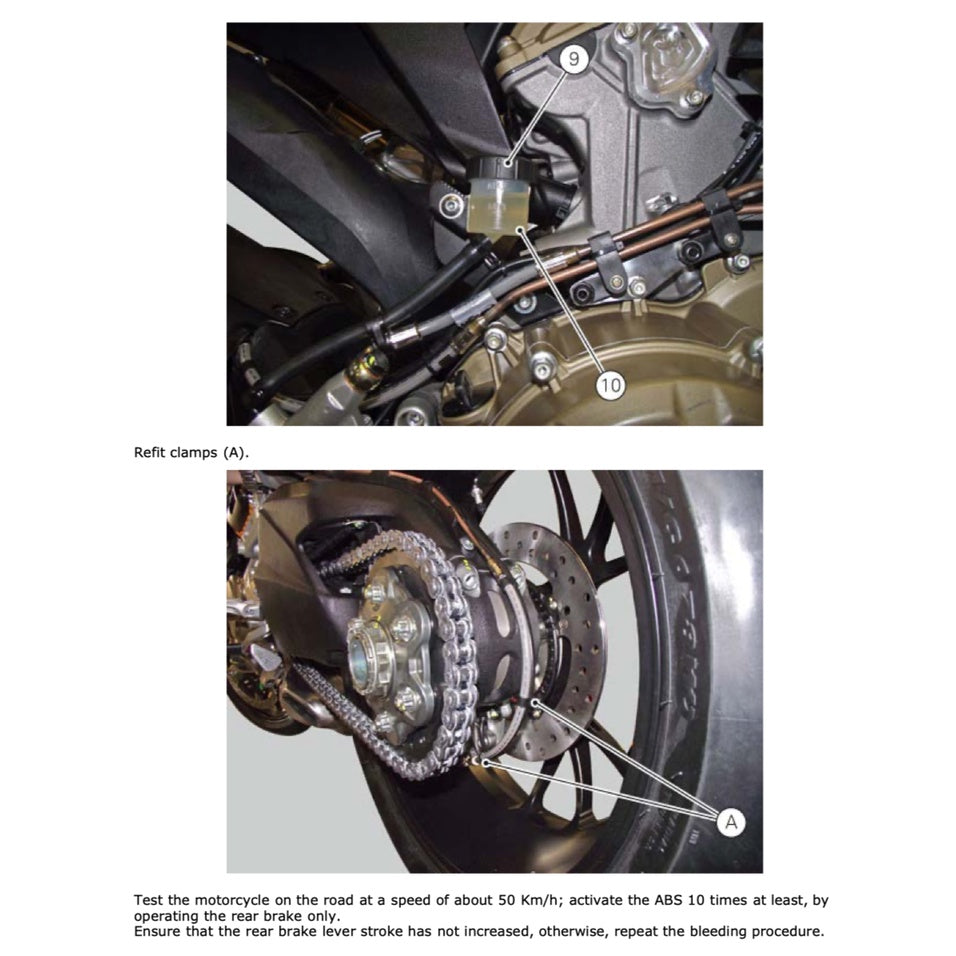 9

10

Refit clamps (A).

A

Test the motorcycle on the road at a speed of about 50 Km/h; activate the ABS 10 times at least, by operating the rear brake only.
Ensure that the rear brake lever stroke has not increased, otherwise, repeat the bleeding procedure.