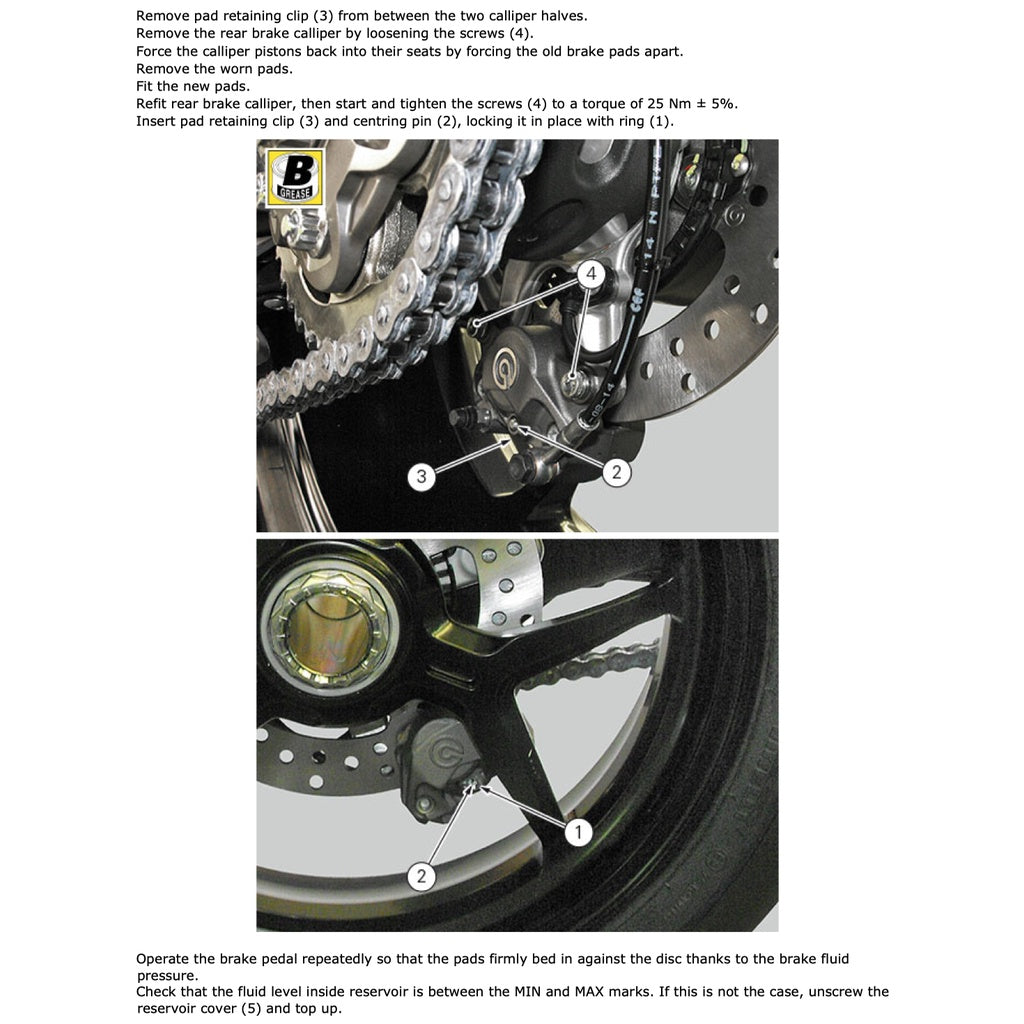 Remove pad retaining clip (3) from between the two calliper halves.
Remove the rear brake calliper by loosening the screws (4).
Force the calliper pistons back into their seats by forcing the old brake pads apart.
Remove the worn pads.
Fit the new pads.
Refit rear brake calliper, then start and tighten the screws (4) to a torque of 25 Nm ± 5%.
Insert pad retaining clip (3) and centring pin (2), locking it in place with ring (1).

B
GREASE

4

3

2

1

2

Operate the brake pedal repeatedly so that the pads firmly bed in against the disc thanks to the brake fluid pressure.
Check that the fluid level inside reservoir is between the MIN and MAX marks. If this is not the case, unscrew the reservoir cover (5) and top up.