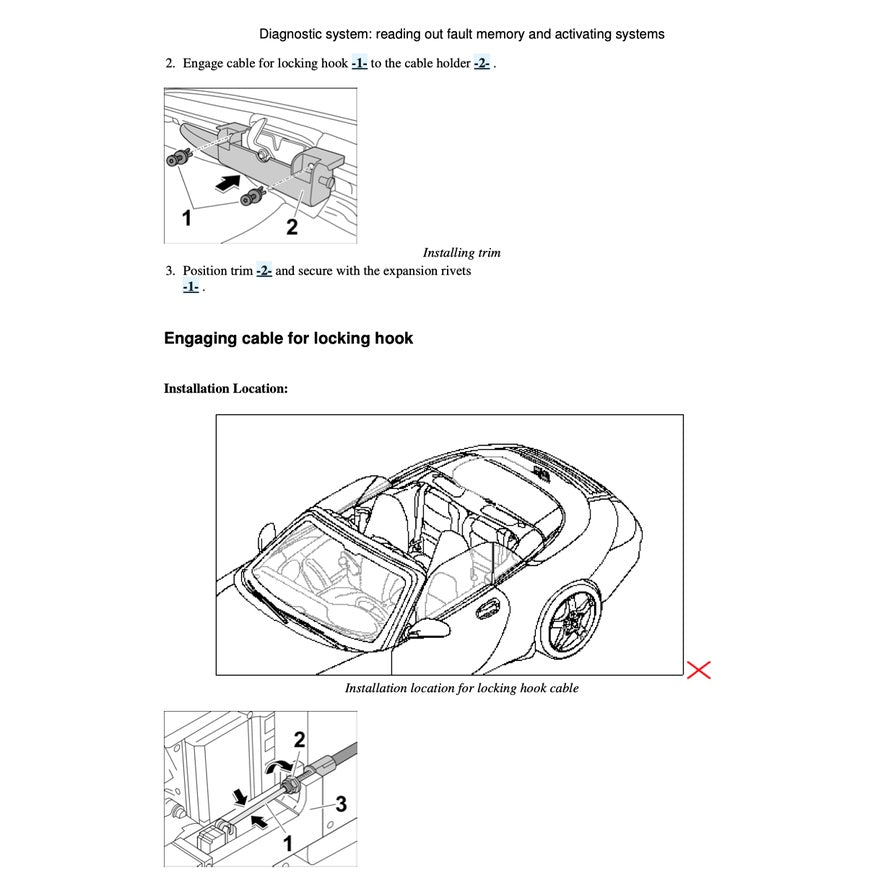 Diagnostic system: reading out fault memory and activating systems

2. Engage cable for locking hook -1- to the cable holder -2- .

1

2

Installing trim

3. Position trim -2- and secure with the expansion rivets -1- .

Engaging cable for locking hook

Installation Location:

Installation location for locking hook cable

2

3

1