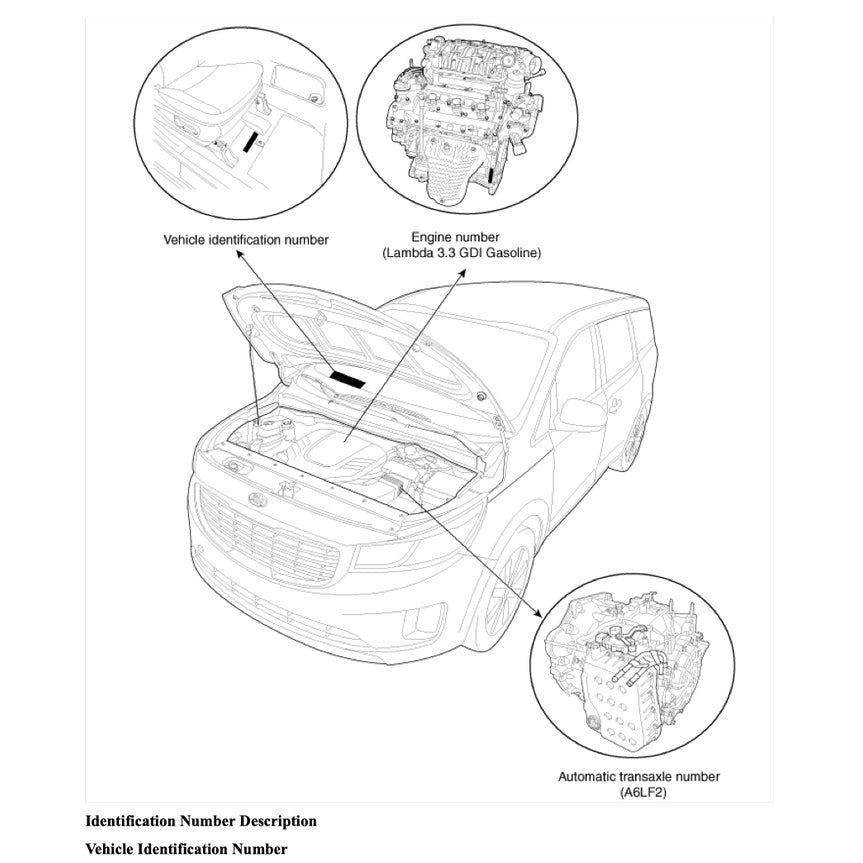 Vehicle identification number

Engine number
(Lambda 3.3 GDI Gasoline)

Automatic transaxle number
(A6LF2)

Identification Number Description

Vehicle Identification Number