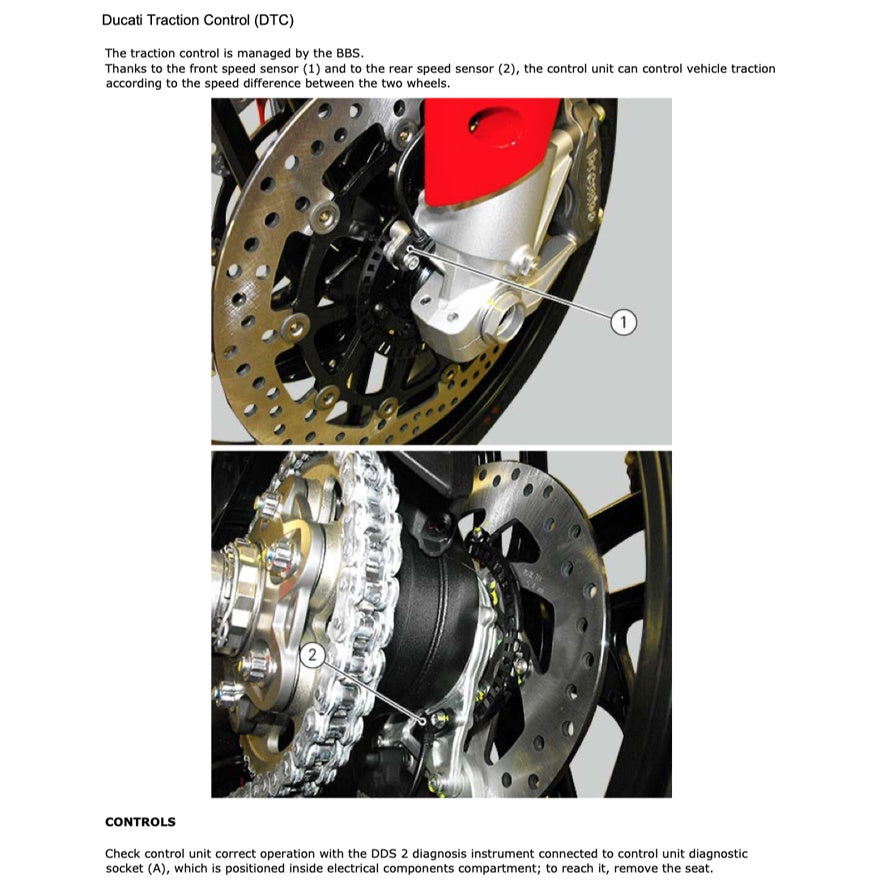 Ducati Traction Control (DTC)

The traction control is managed by the BBS.
Thanks to the front speed sensor (1) and to the rear speed sensor (2), the control unit can control vehicle traction according to the speed difference between the two wheels.

brembo

1

2

CONTROLS

Check control unit correct operation with the DDS 2 diagnosis instrument connected to control unit diagnostic socket (A), which is positioned inside electrical components compartment; to reach it, remove the seat.