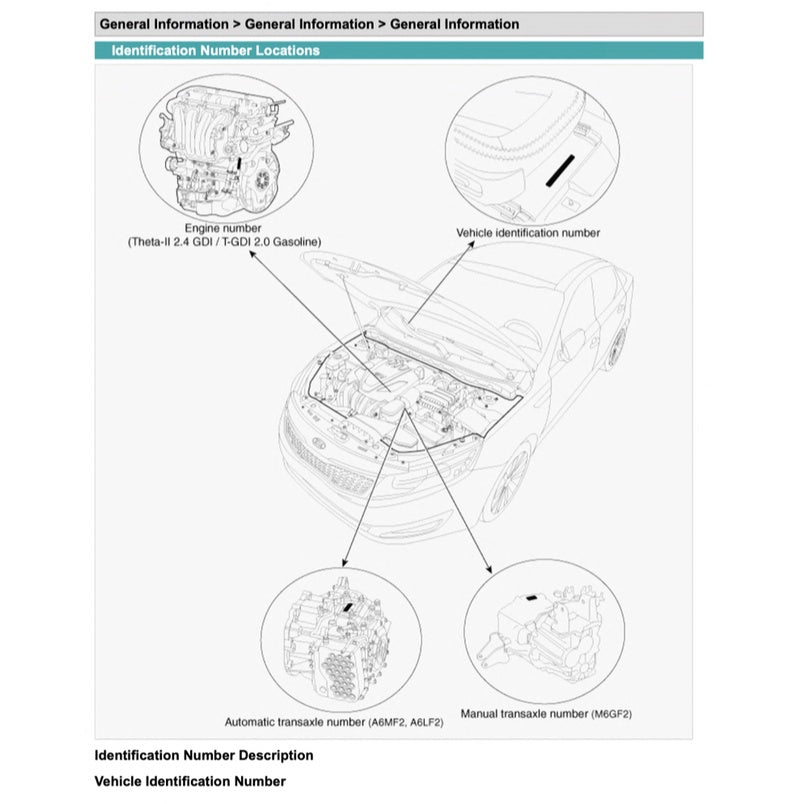 General Information > General Information > General Information

Identification Number Locations

Engine number
(Theta-II 2.4 GDI / T-GDI 2.0 Gasoline)

Vehicle identification number

Automatic transaxle number (A6MF2, A6LF2)

Manual transaxle number (M6GF2)

Identification Number Description

Vehicle Identification Number