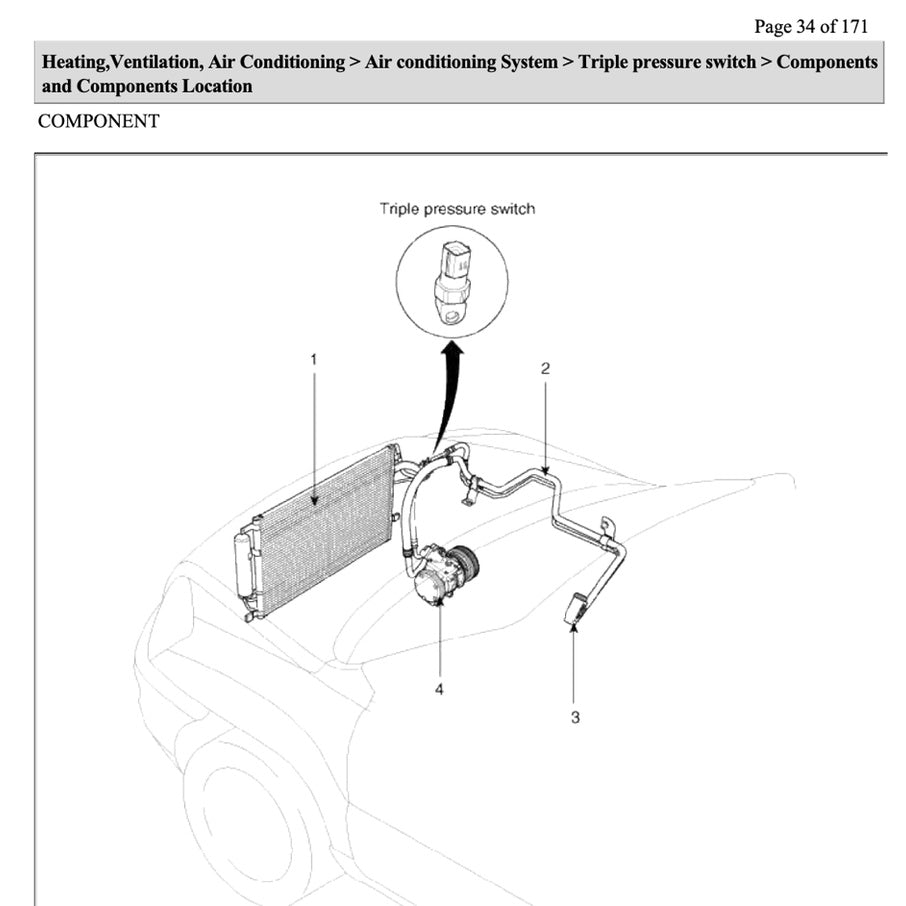 Page 34 of 171

Heating,Ventilation, Air Conditioning > Air conditioning System > Triple pressure switch > Components and Components Location

COMPONENT

Triple pressure switch

1

2

4

3