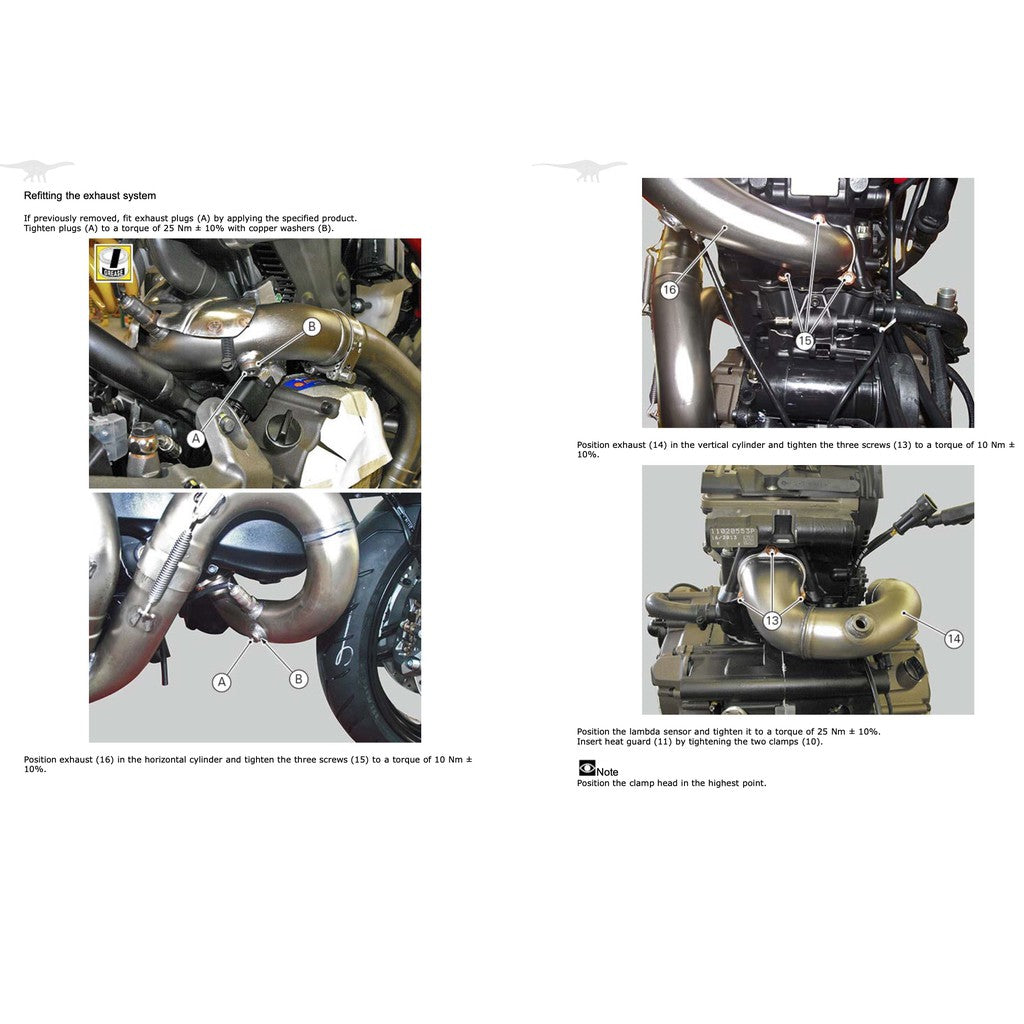 Refitting the exhaust system

If previously removed, fit exhaust plugs (A) by applying the specified product.
Tighten plugs (A) to a torque of 25 Nm ± 10% with copper washers (B).

GREASE

B

A

A

B

Position exhaust (16) in the horizontal cylinder and tighten the three screws (15) to a torque of 10 Nm ± 10%.

16

15

Position exhaust (14) in the vertical cylinder and tighten the three screws (13) to a torque of 10 Nm ± 10%.

13

14

Position the lambda sensor and tighten it to a torque of 25 Nm ± 10%.
Insert heat guard (11) by tightening the two clamps (10).

Note
Position the clamp head in the highest point.