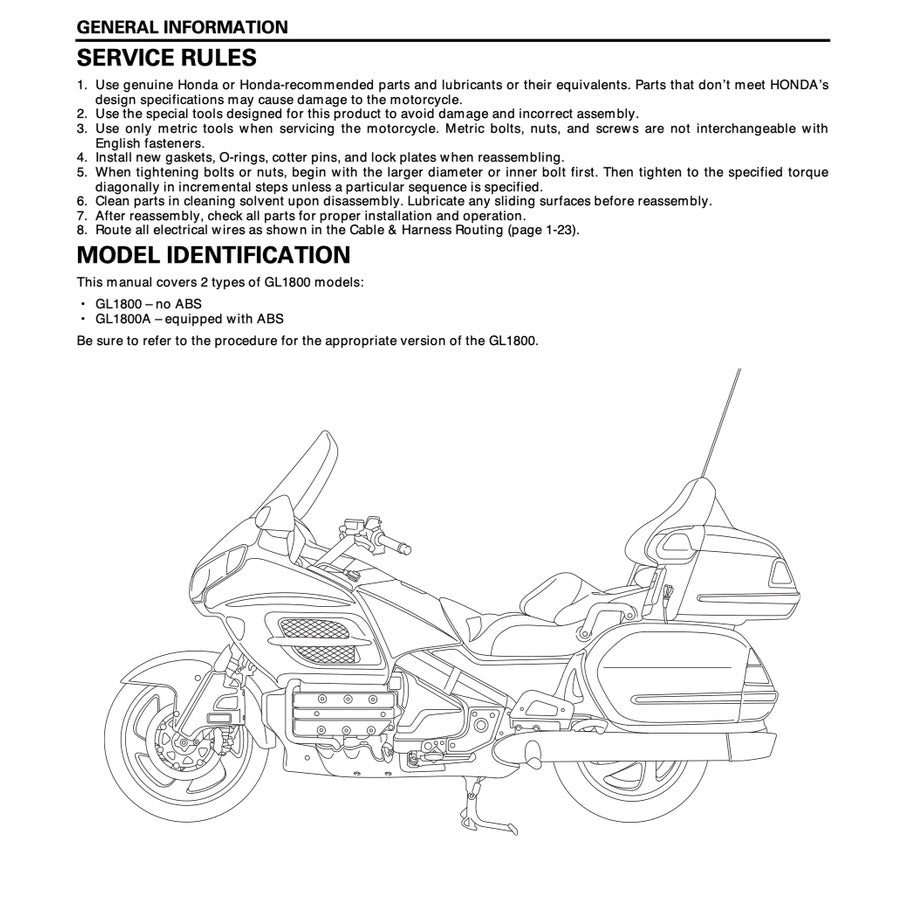 GENERAL INFORMATION

SERVICE RULES

1. Use genuine Honda or Honda-recommended parts and lubricants or their equivalents. Parts that don't meet HONDA's design specifications may cause damage to the motorcycle.
2. Use the special tools designed for this product to avoid damage and incorrect assembly.
3. Use only metric tools when servicing the motorcycle. Metric bolts, nuts, and screws are not interchangeable with English fasteners.
4. Install new gaskets, O-rings, cotter pins, and lock plates when reassembling.
5. When tightening bolts or nuts, begin with the larger diameter or inner bolt first. Then tighten to the specified torque diagonally in incremental steps unless a particular sequence is specified.
6. Clean parts in cleaning solvent upon disassembly. Lubricate any sliding surfaces before reassembly.
7. After reassembly, check all parts for proper installation and operation.
8. Route all electrical wires as shown in the Cable & Harness Routing (page 1-23).

MODEL IDENTIFICATION

This manual covers 2 types of GL1800 models:

• GL1800 – no ABS
• GL1800A – equipped with ABS

Be sure to refer to the procedure for the appropriate version of the GL1800.