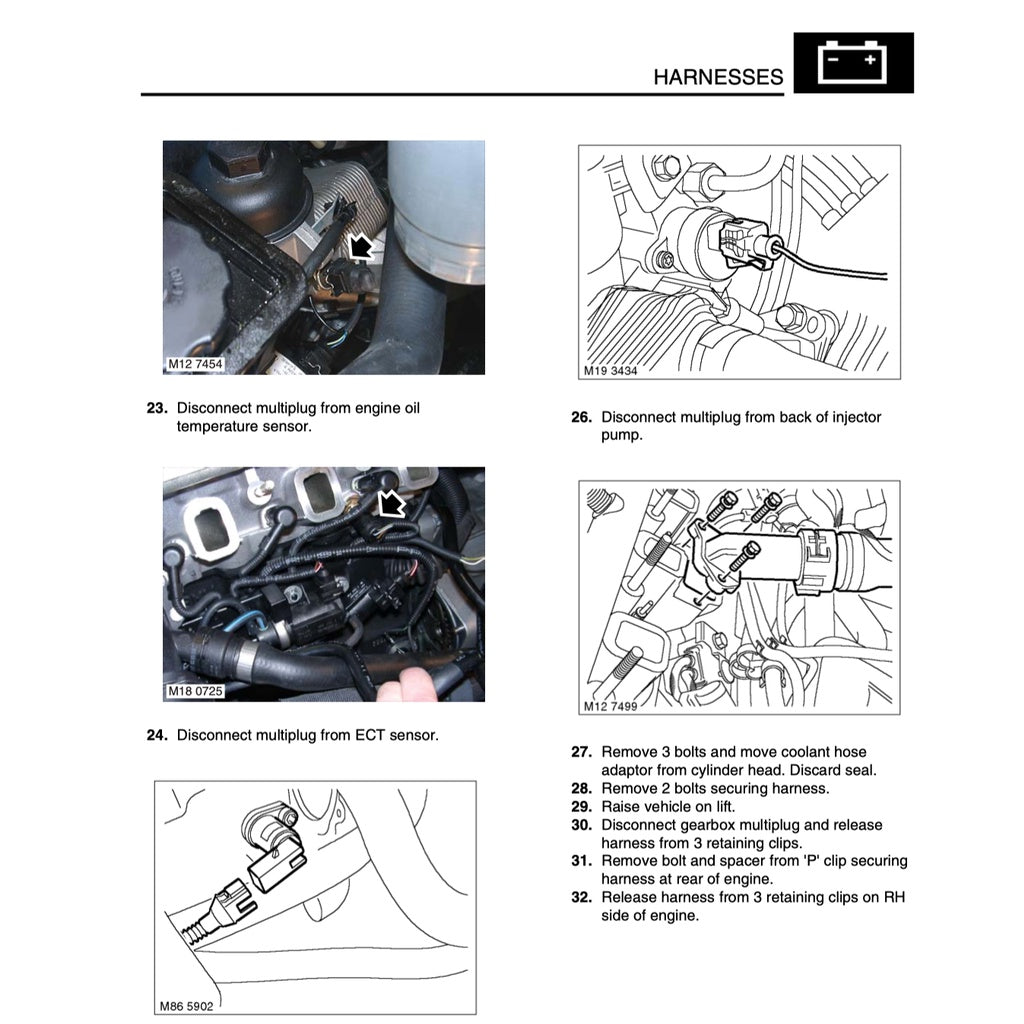 HARNESSES

M12 7454

23. Disconnect multiplug from engine oil temperature sensor.

M18 0725

24. Disconnect multiplug from ECT sensor.

M86 5902

M19 3434

26. Disconnect multiplug from back of injector pump.

M12 7499

27. Remove 3 bolts and move coolant hose adaptor from cylinder head. Discard seal.
28. Remove 2 bolts securing harness.
29. Raise vehicle on lift.
30. Disconnect gearbox multiplug and release harness from 3 retaining clips.
31. Remove bolt and spacer from 'P' clip securing harness at rear of engine.
32. Release harness from 3 retaining clips on RH side of engine.