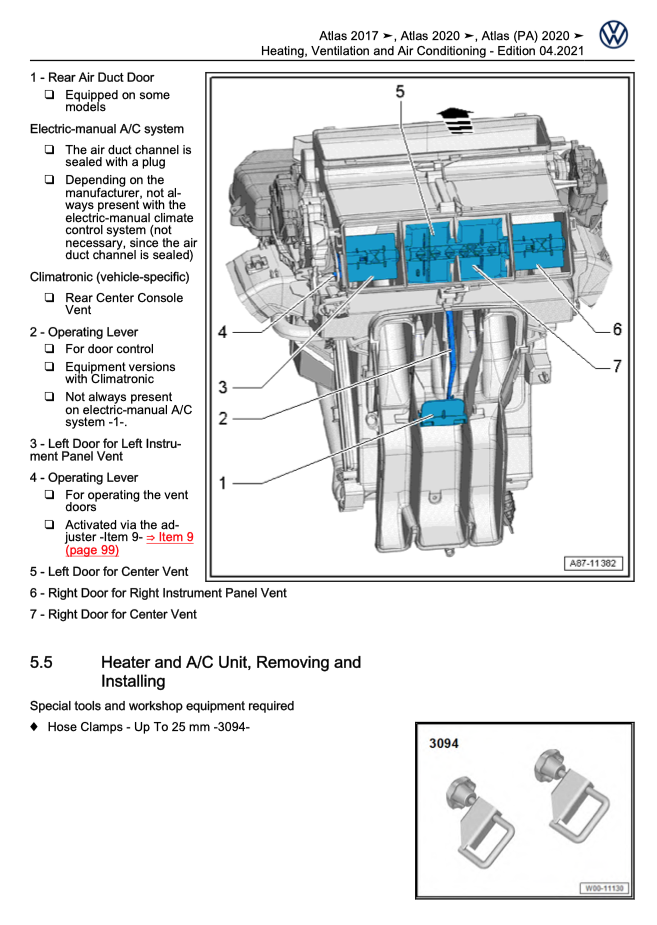 Atlas 2017 ➤, Atlas 2020 ➤, Atlas (PA) 2020 ➤
Heating, Ventilation and Air Conditioning - Edition 04.2021

1 - Rear Air Duct Door

❑ Equipped on some models

Electric-manual A/C system

❑ The air duct channel is sealed with a plug

❑ Depending on the manufacturer, not always present with the electric-manual climate control system (not necessary, since the air duct channel is sealed)

Climatronic (vehicle-specific)

❑ Rear Center Console Vent

2 - Operating Lever

❑ For door control

❑ Equipment versions with Climatronic

❑ Not always present on electric-manual A/C system -1-.

3 - Left Door for Left Instrument Panel Vent

4 - Operating Lever

❑ For operating the vent doors

❑ Activated via the adjuster -Item 9- ⇒ Item 9 (page 99)

5 - Left Door for Center Vent

6 - Right Door for Right Instrument Panel Vent

7 - Right Door for Center Vent

5
4
3
2
1
6
7
A87-11382

5.5 Heater and A/C Unit, Removing and Installing

Special tools and workshop equipment required

♦ Hose Clamps - Up To 25 mm -3094-

3094
W00-11130