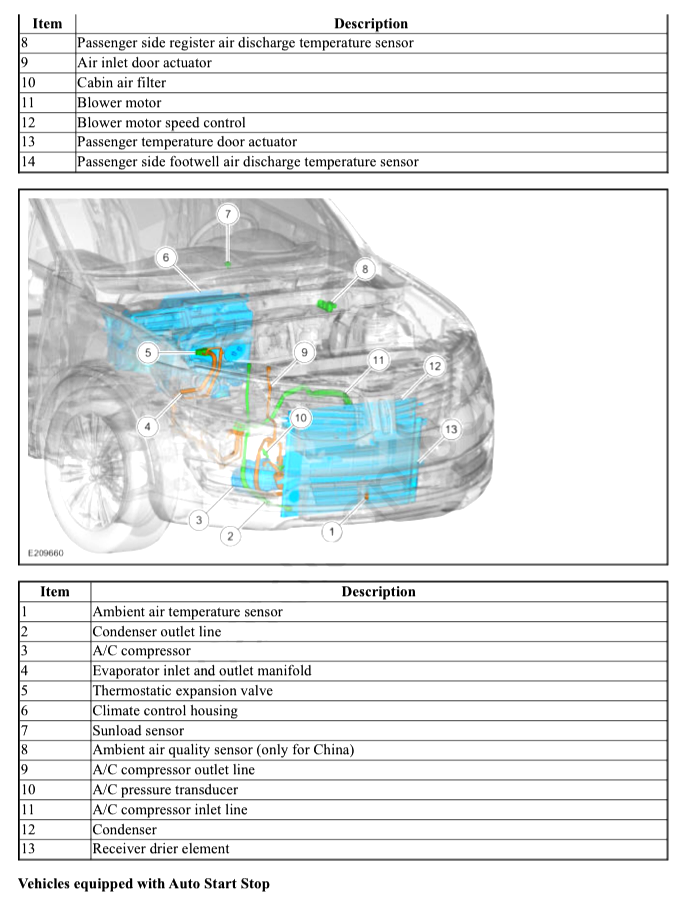 | Item | Description |
|---|---|
| 8 | Passenger side register air discharge temperature sensor |
| 9 | Air inlet door actuator |
| 10 | Cabin air filter |
| 11 | Blower motor |
| 12 | Blower motor speed control |
| 13 | Passenger temperature door actuator |
| 14 | Passenger side footwell air discharge temperature sensor |

7
6
8
5
9
11
12
4
10
13
3
2
1
E209660

| Item | Description |
|---|---|
| 1 | Ambient air temperature sensor |
| 2 | Condenser outlet line |
| 3 | A/C compressor |
| 4 | Evaporator inlet and outlet manifold |
| 5 | Thermostatic expansion valve |
| 6 | Climate control housing |
| 7 | Sunload sensor |
| 8 | Ambient air quality sensor (only for China) |
| 9 | A/C compressor outlet line |
| 10 | A/C pressure transducer |
| 11 | A/C compressor inlet line |
| 12 | Condenser |
| 13 | Receiver drier element |

Vehicles equipped with Auto Start Stop