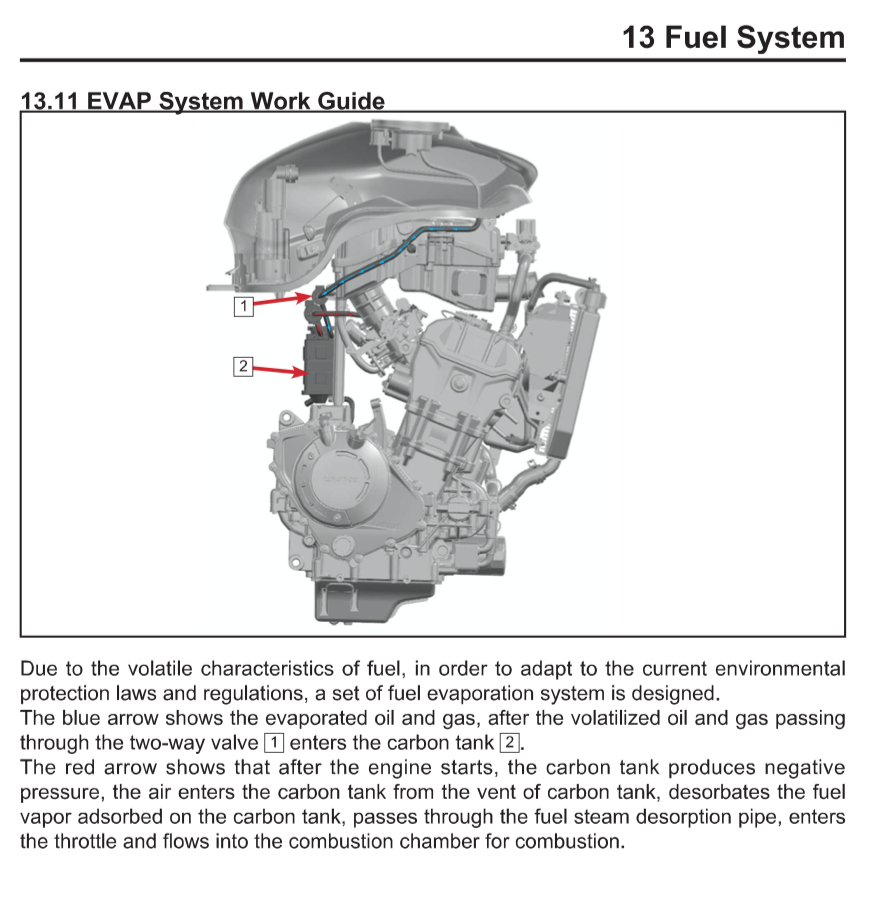 13 Fuel System

13.11 EVAP System Work Guide

1

2

Due to the volatile characteristics of fuel, in order to adapt to the current environmental protection laws and regulations, a set of fuel evaporation system is designed.
The blue arrow shows the evaporated oil and gas, after the volatilized oil and gas passing through the two-way valve 1 enters the carbon tank 2.
The red arrow shows that after the engine starts, the carbon tank produces negative pressure, the air enters the carbon tank from the vent of carbon tank, desorbates the fuel vapor adsorbed on the carbon tank, passes through the fuel steam desorption pipe, enters the throttle and flows into the combustion chamber for combustion.