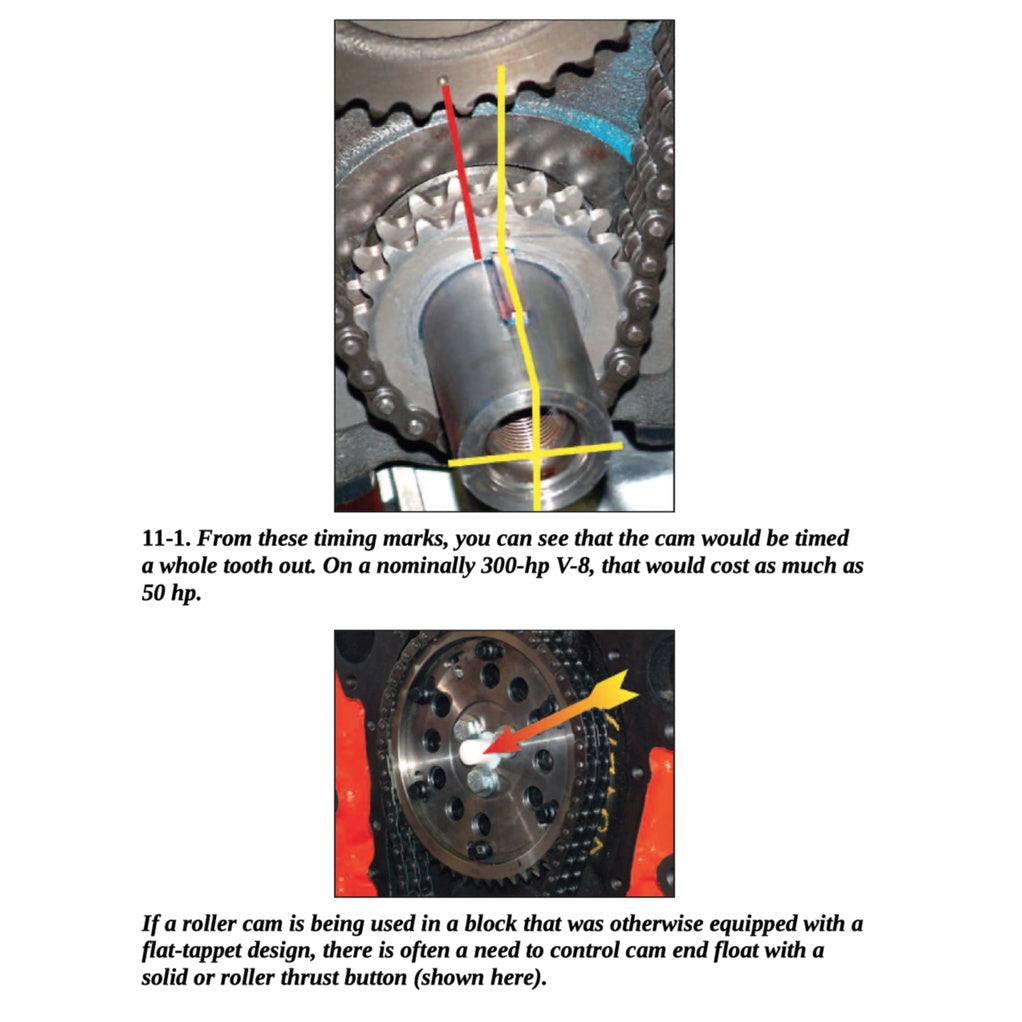 11-1. From these timing marks, you can see that the cam would be timed a whole tooth out. On a nominally 300-hp V-8, that would cost as much as 50 hp.

If a roller cam is being used in a block that was otherwise equipped with a flat-tappet design, there is often a need to control cam end float with a solid or roller thrust button (shown here).