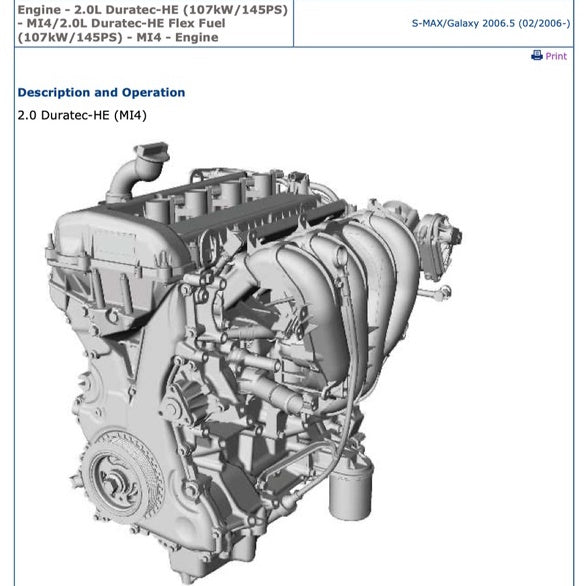 Engine - 2.0L Duratec-HE (107kW/145PS) - MI4/2.0L Duratec-HE Flex Fuel (107kW/145PS) - MI4 - Engine

S-MAX/Galaxy 2006.5 (02/2006-)

Print

Description and Operation

2.0 Duratec-HE (MI4)