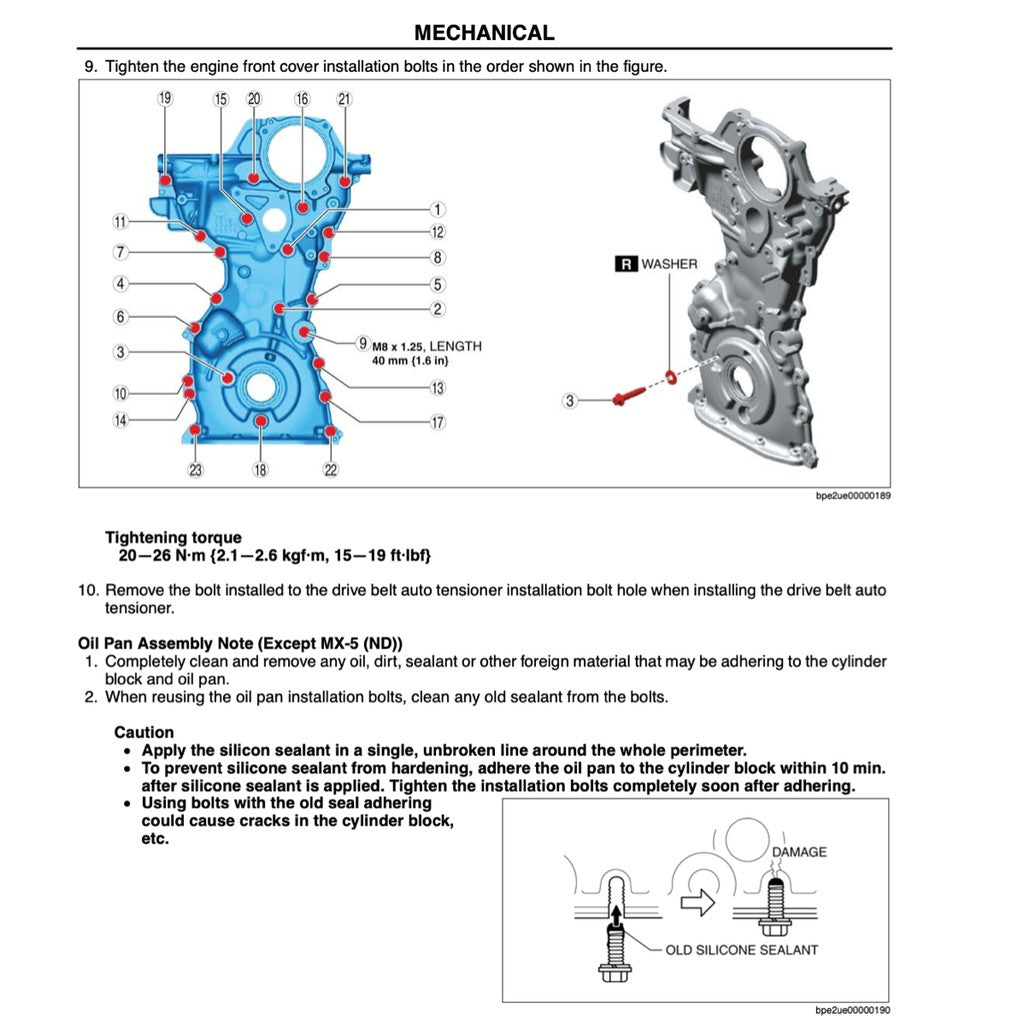 MECHANICAL

9. Tighten the engine front cover installation bolts in the order shown in the figure.

19 15 20 16 21

11 7 4 6 3 10 14

1 12 8 5 2

9 M8 x 1.25, LENGTH 40 mm {1.6 in}

13 17

23 18 22

R WASHER

3

bpe2ue00000189

Tightening torque
20—26 N·m {2.1—2.6 kgf·m, 15—19 ft·lbf}

10. Remove the bolt installed to the drive belt auto tensioner installation bolt hole when installing the drive belt auto tensioner.

Oil Pan Assembly Note (Except MX-5 (ND))
1. Completely clean and remove any oil, dirt, sealant or other foreign material that may be adhering to the cylinder block and oil pan.
2. When reusing the oil pan installation bolts, clean any old sealant from the bolts.

Caution
• Apply the silicon sealant in a single, unbroken line around the whole perimeter.
• To prevent silicone sealant from hardening, adhere the oil pan to the cylinder block within 10 min. after silicone sealant is applied. Tighten the installation bolts completely soon after adhering.
• Using bolts with the old seal adhering could cause cracks in the cylinder block, etc.

DAMAGE

OLD SILICONE SEALANT

bpe2ue00000190