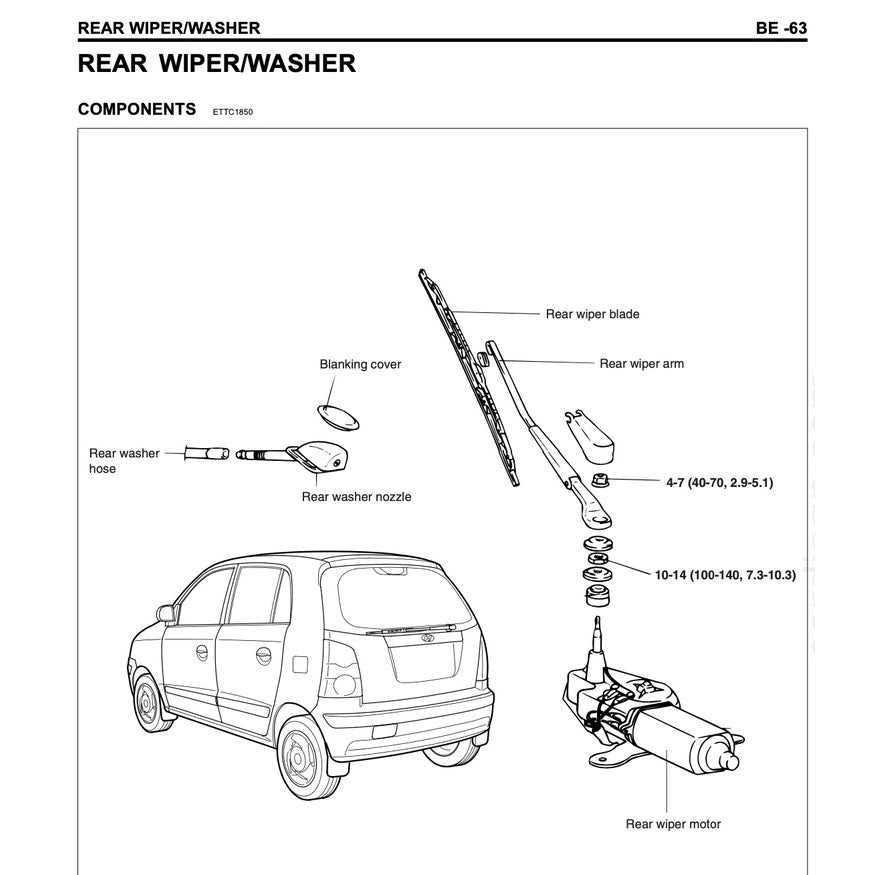 REAR WIPER/WASHER BE -63

REAR WIPER/WASHER

COMPONENTS ETTC1850

Rear wiper blade

Blanking cover

Rear wiper arm

Rear washer hose

Rear washer nozzle

4-7 (40-70, 2.9-5.1)

10-14 (100-140, 7.3-10.3)

Rear wiper motor