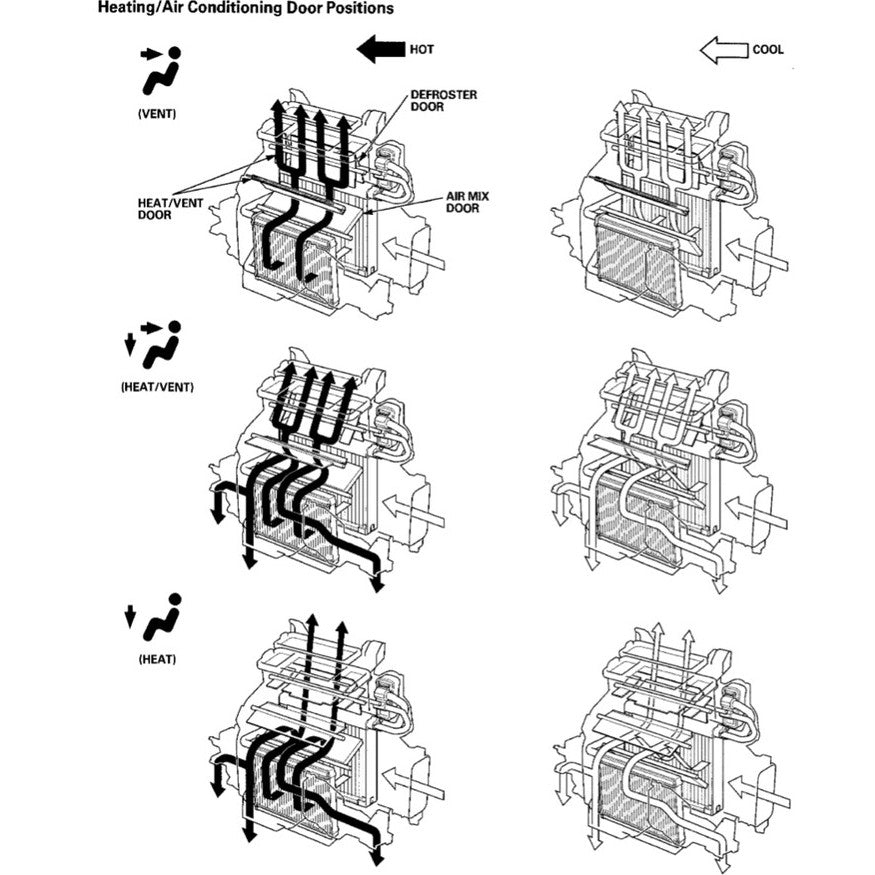 Heating/Air Conditioning Door Positions

HOT

COOL

(VENT)

DEFROSTER DOOR

HEAT/VENT DOOR

AIR MIX DOOR

(HEAT/VENT)

(HEAT)