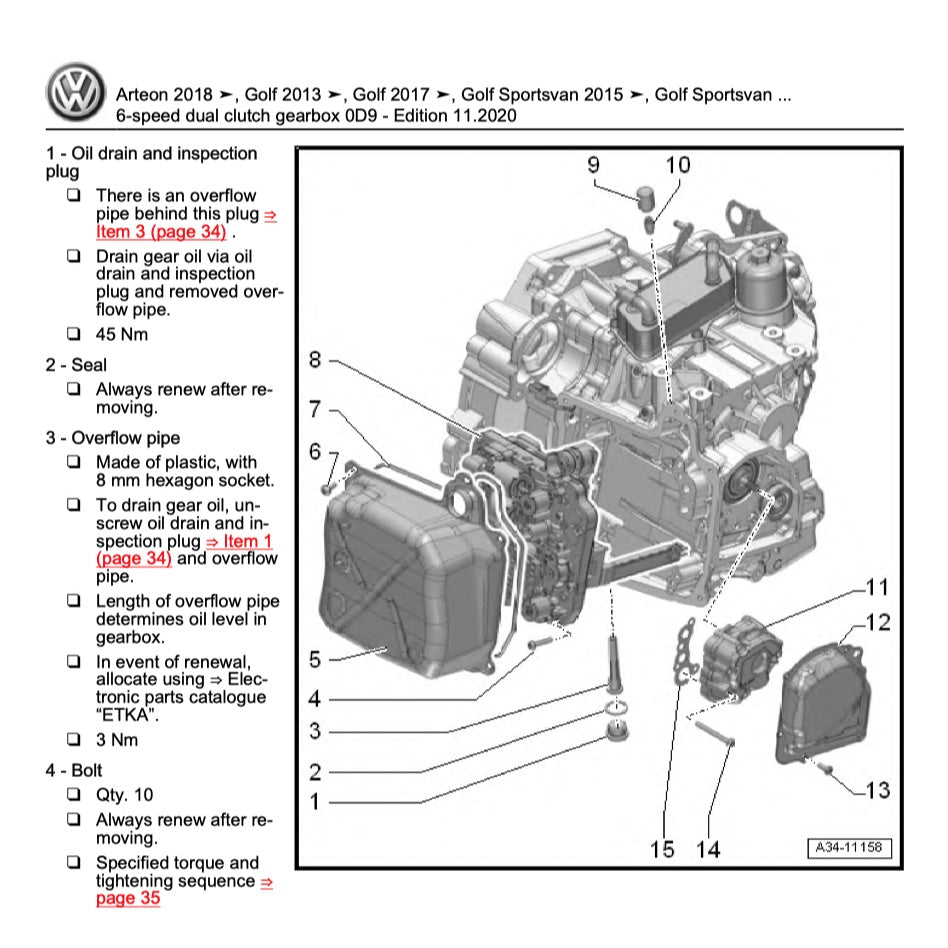 Arteon 2018 ➤, Golf 2013 ➤, Golf 2017 ➤, Golf Sportsvan 2015 ➤, Golf Sportsvan ...
6-speed dual clutch gearbox 0D9 - Edition 11.2020

1 - Oil drain and inspection plug

❑ There is an overflow pipe behind this plug ⇒ Item 3 (page 34) .

❑ Drain gear oil via oil drain and inspection plug and removed overflow pipe.

❑ 45 Nm

2 - Seal

❑ Always renew after removing.

3 - Overflow pipe

❑ Made of plastic, with 8 mm hexagon socket.

❑ To drain gear oil, unscrew oil drain and inspection plug ⇒ Item 1 (page 34) and overflow pipe.

❑ Length of overflow pipe determines oil level in gearbox.

❑ In event of renewal, allocate using ⇒ Electronic parts catalogue “ETKA”.

❑ 3 Nm

4 - Bolt

❑ Qty. 10

❑ Always renew after removing.

❑ Specified torque and tightening sequence ⇒ page 35

9
10
8
7
6
5
4
3
2
1
11
12
13
15
14
A34-11158