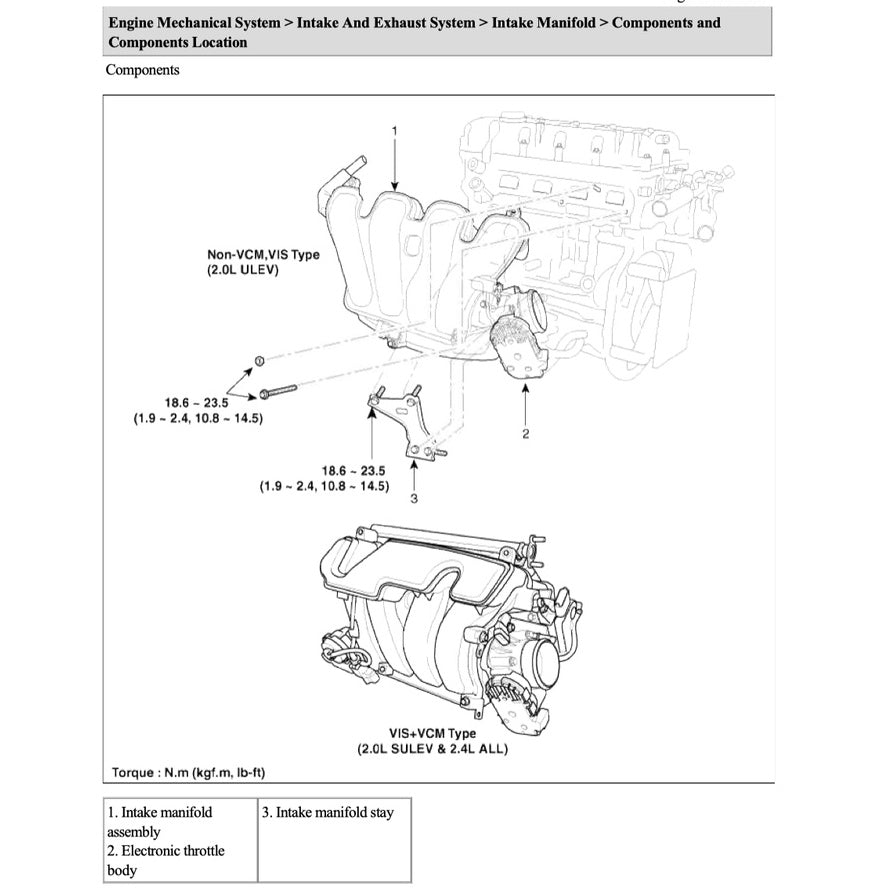 Engine Mechanical System > Intake And Exhaust System > Intake Manifold > Components and Components Location

Components

1

Non-VCM,VIS Type
(2.0L ULEV)

18.6 ~ 23.5
(1.9 ~ 2.4, 10.8 ~ 14.5)

2

18.6 ~ 23.5
(1.9 ~ 2.4, 10.8 ~ 14.5)

3

VIS+VCM Type
(2.0L SULEV & 2.4L ALL)

Torque : N.m (kgf.m, lb-ft)

| 1. Intake manifold assembly 2. Electronic throttle body | 3. Intake manifold stay |
|---|---|