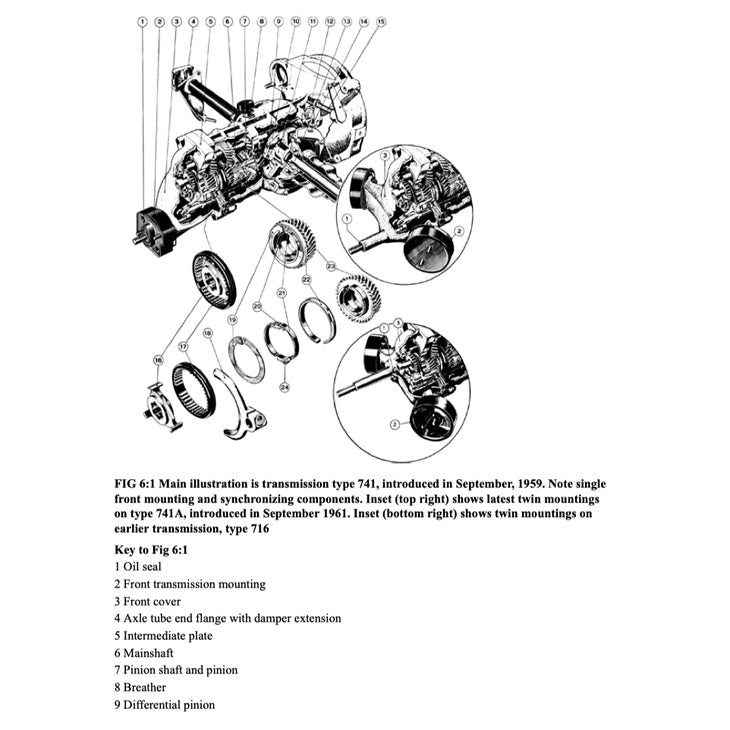 1 2 3 4 5 6 7 8 9 10 11 12 13 14 15

3
1
2

23
22
21
20
19
18
17
16
24

1 3
2

FIG 6:1 Main illustration is transmission type 741, introduced in September, 1959. Note single front mounting and synchronizing components. Inset (top right) shows latest twin mountings on type 741A, introduced in September 1961. Inset (bottom right) shows twin mountings on earlier transmission, type 716

Key to Fig 6:1
1 Oil seal
2 Front transmission mounting
3 Front cover
4 Axle tube end flange with damper extension
5 Intermediate plate
6 Mainshaft
7 Pinion shaft and pinion
8 Breather
9 Differential pinion